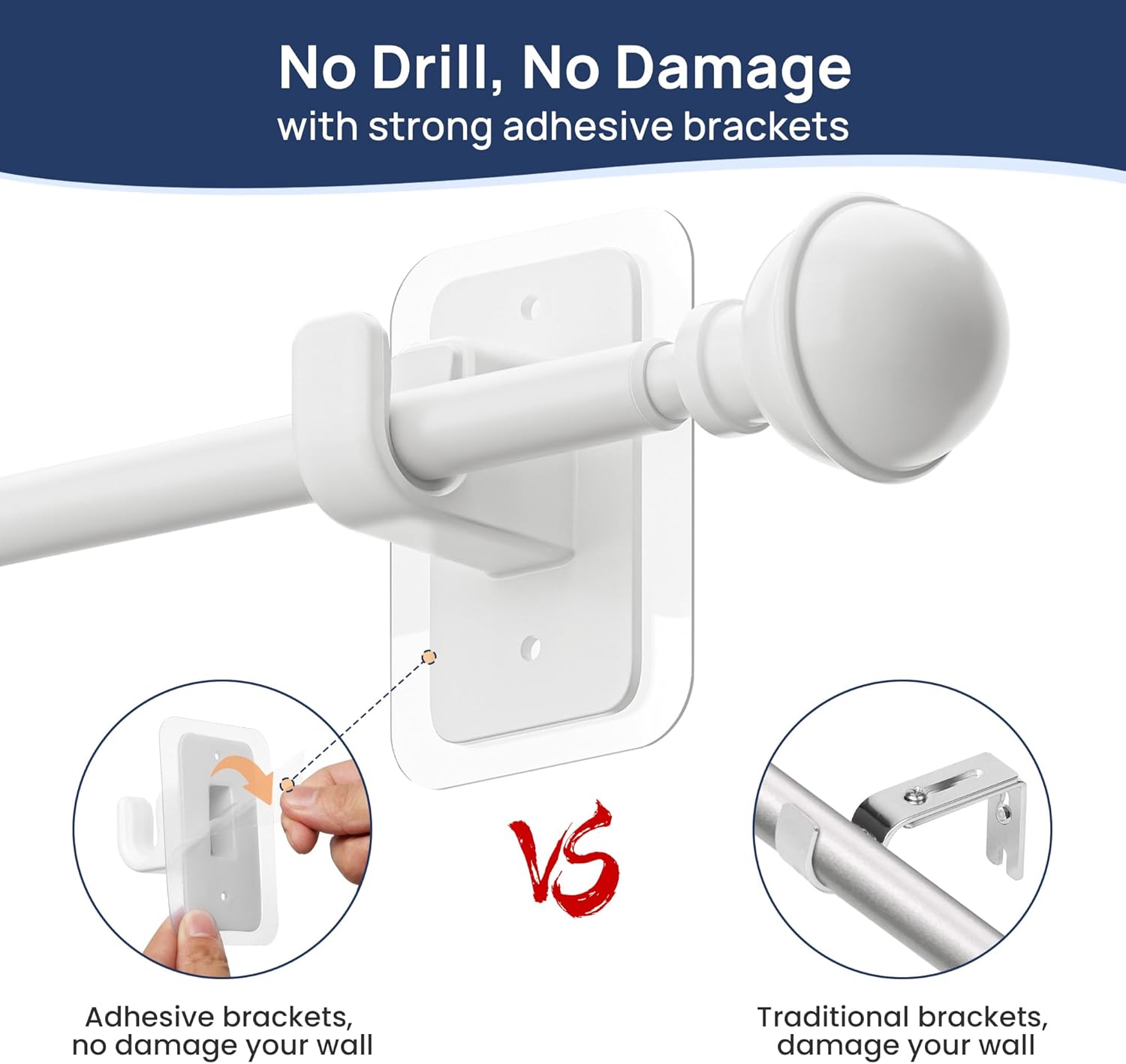 No Drill, No Damage
with strong adhesive brackets

VS

Adhesive brackets, no damage your wall

Traditional brackets, damage your wall