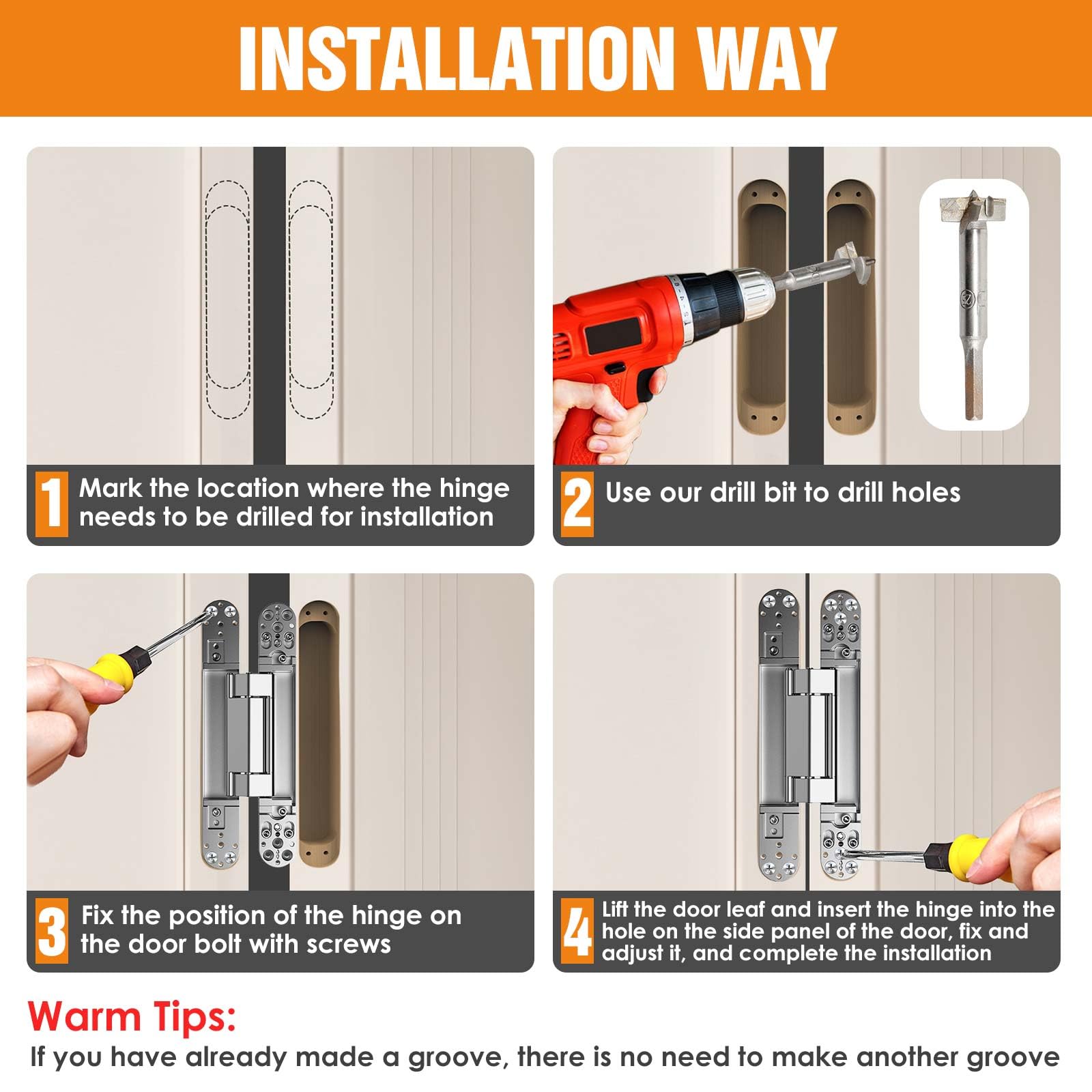 INSTALLATION WAY

1 Mark the location where the hinge needs to be drilled for installation

2 Use our drill bit to drill holes

3 Fix the position of the hinge on the door bolt with screws

4 Lift the door leaf and insert the hinge into the hole on the side panel of the door, fix and adjust it, and complete the installation

Warm Tips:
If you have already made a groove, there is no need to make another groove