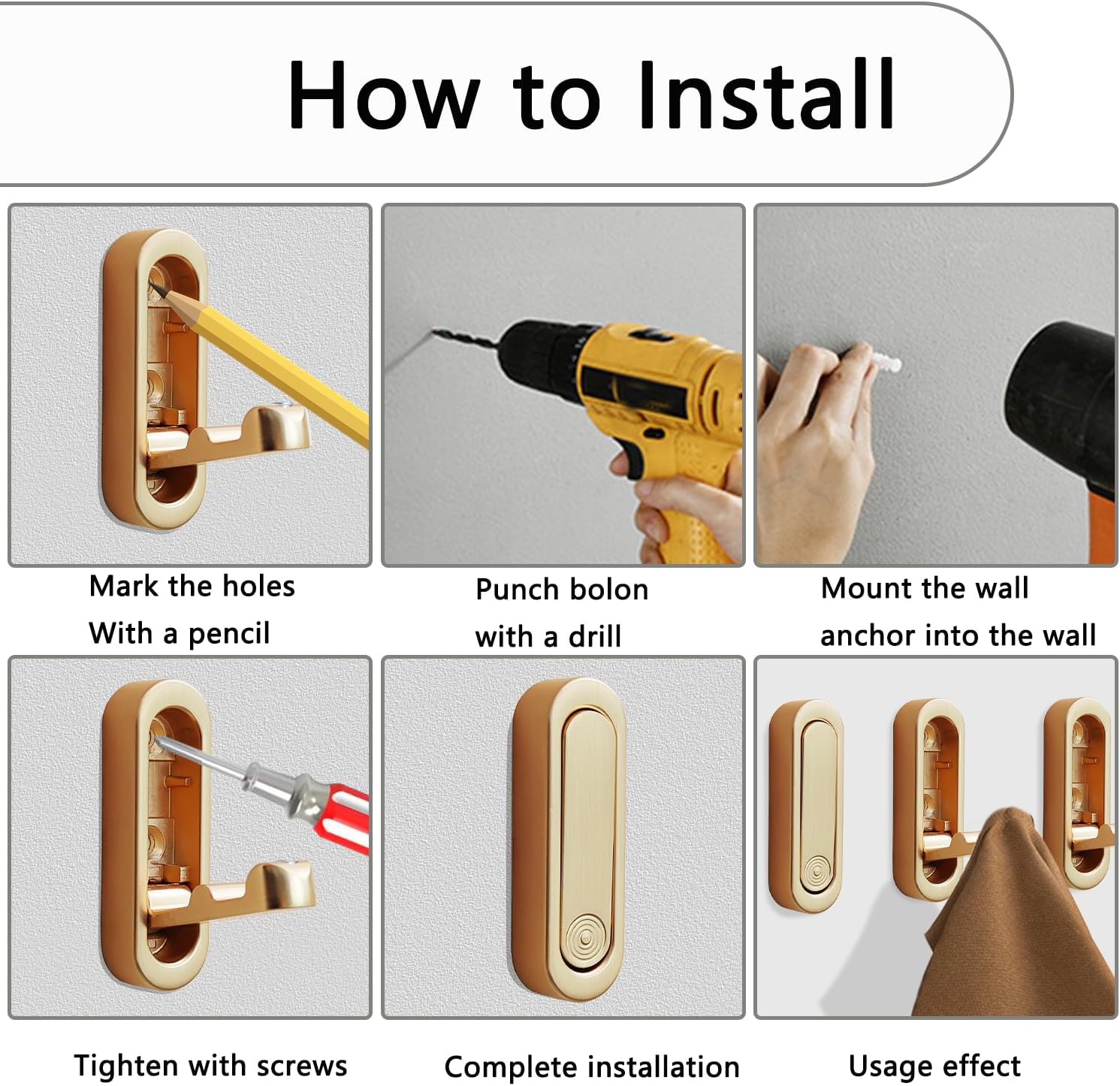 How to Install

Mark the holes With a pencil

Punch bolon with a drill

Mount the wall anchor into the wall

Tighten with screws

Complete installation

Usage effect