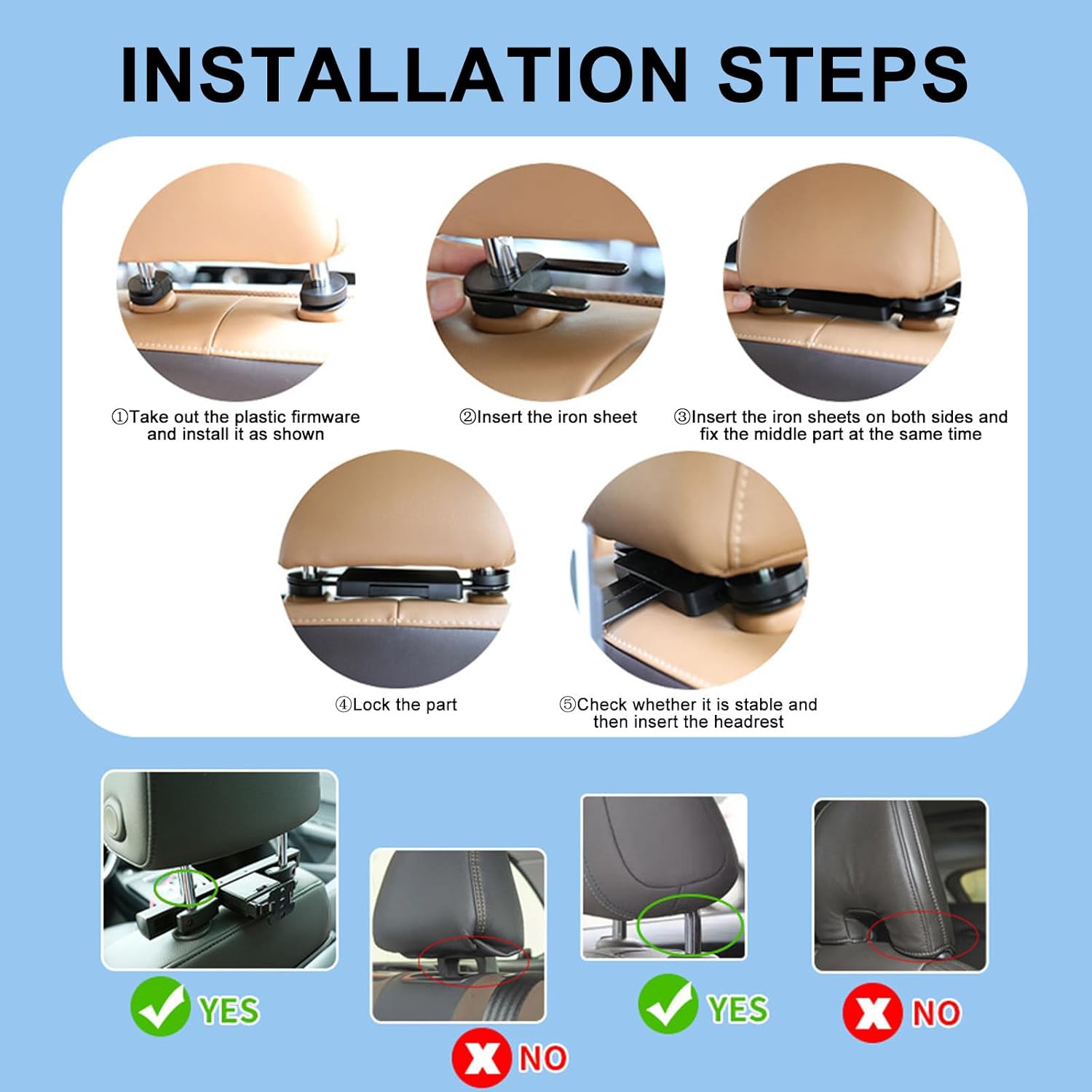 INSTALLATION STEPS

①Take out the plastic firmware and install it as shown

②Insert the iron sheet

③Insert the iron sheets on both sides and fix the middle part at the same time

④Lock the part

⑤Check whether it is stable and then insert the headrest

YES

NO

YES

NO