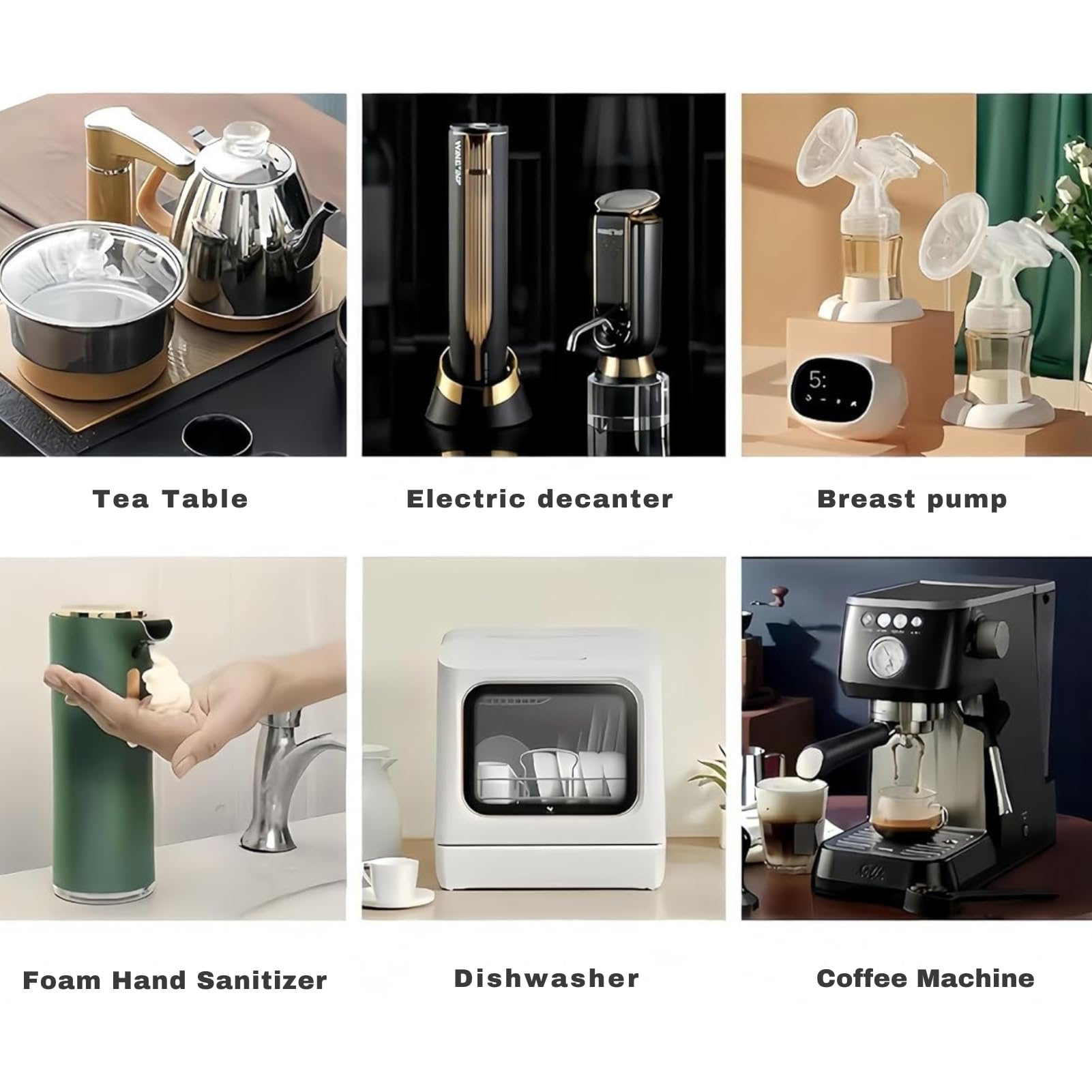 Tea Table

Electric decanter

Breast pump

Foam Hand Sanitizer

Dishwasher

Coffee Machine