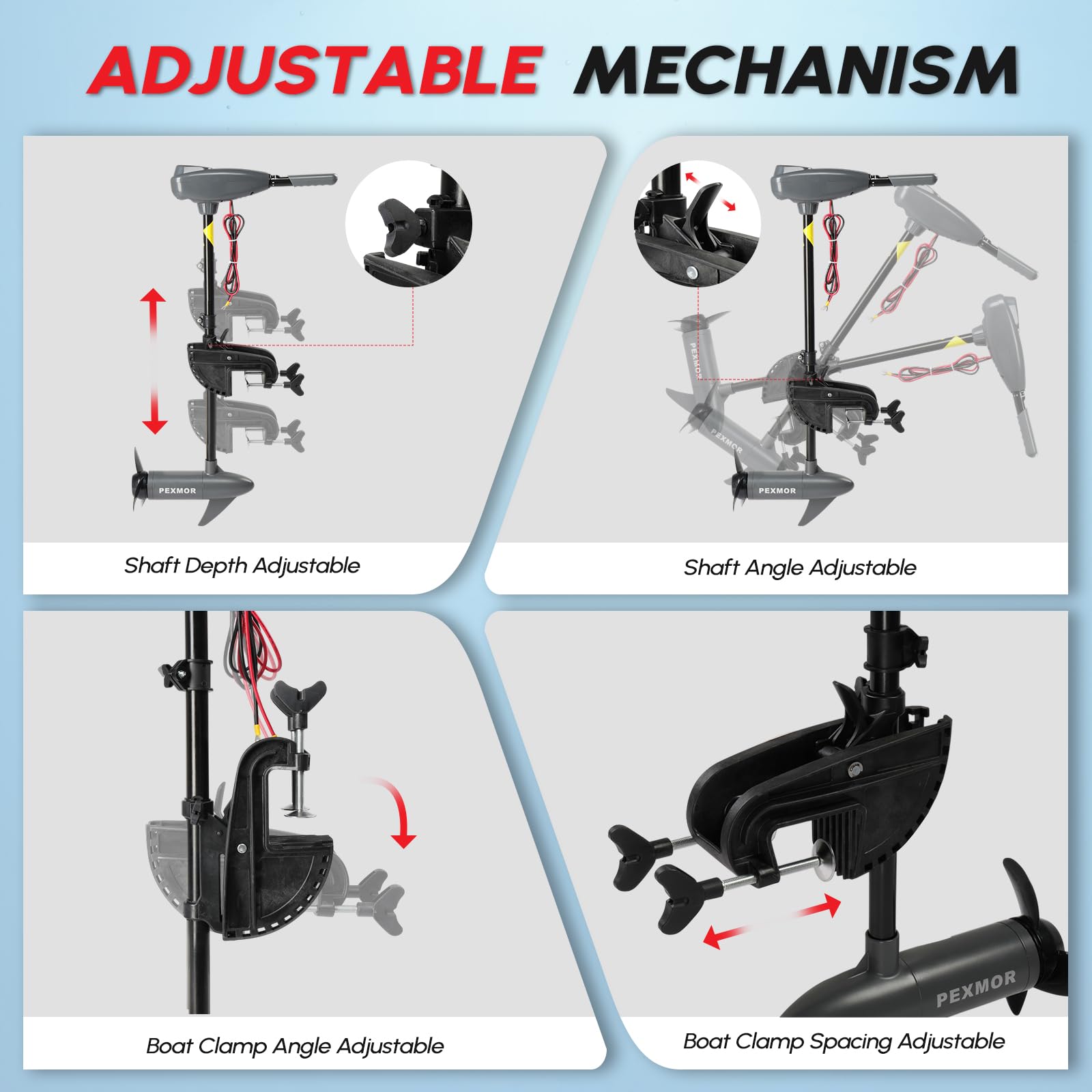 ADJUSTABLE MECHANISM

PEXMOR

Shaft Depth Adjustable

PEXMOR

PEXMOR

PEXMOR

Shaft Angle Adjustable

Boat Clamp Angle Adjustable

PEXMOR

Boat Clamp Spacing Adjustable