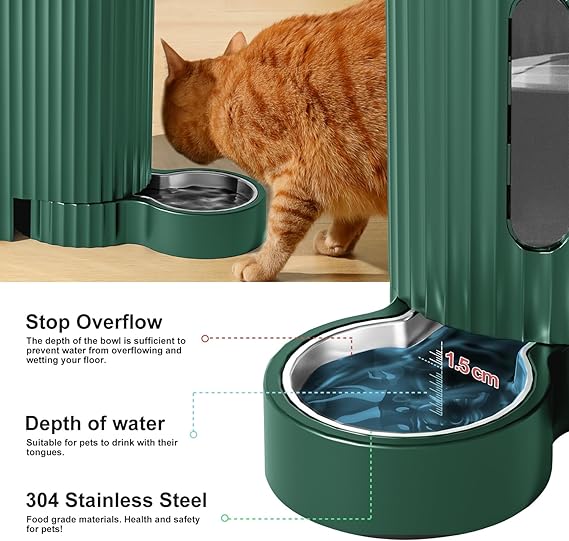 Stop Overflow
The depth of the bowl is sufficient to prevent water from overflowing and wetting your floor.

1.5 cm

Depth of water
Suitable for pets to drink with their tongues.

304 Stainless Steel
Food grade materials. Health and safety for pets!