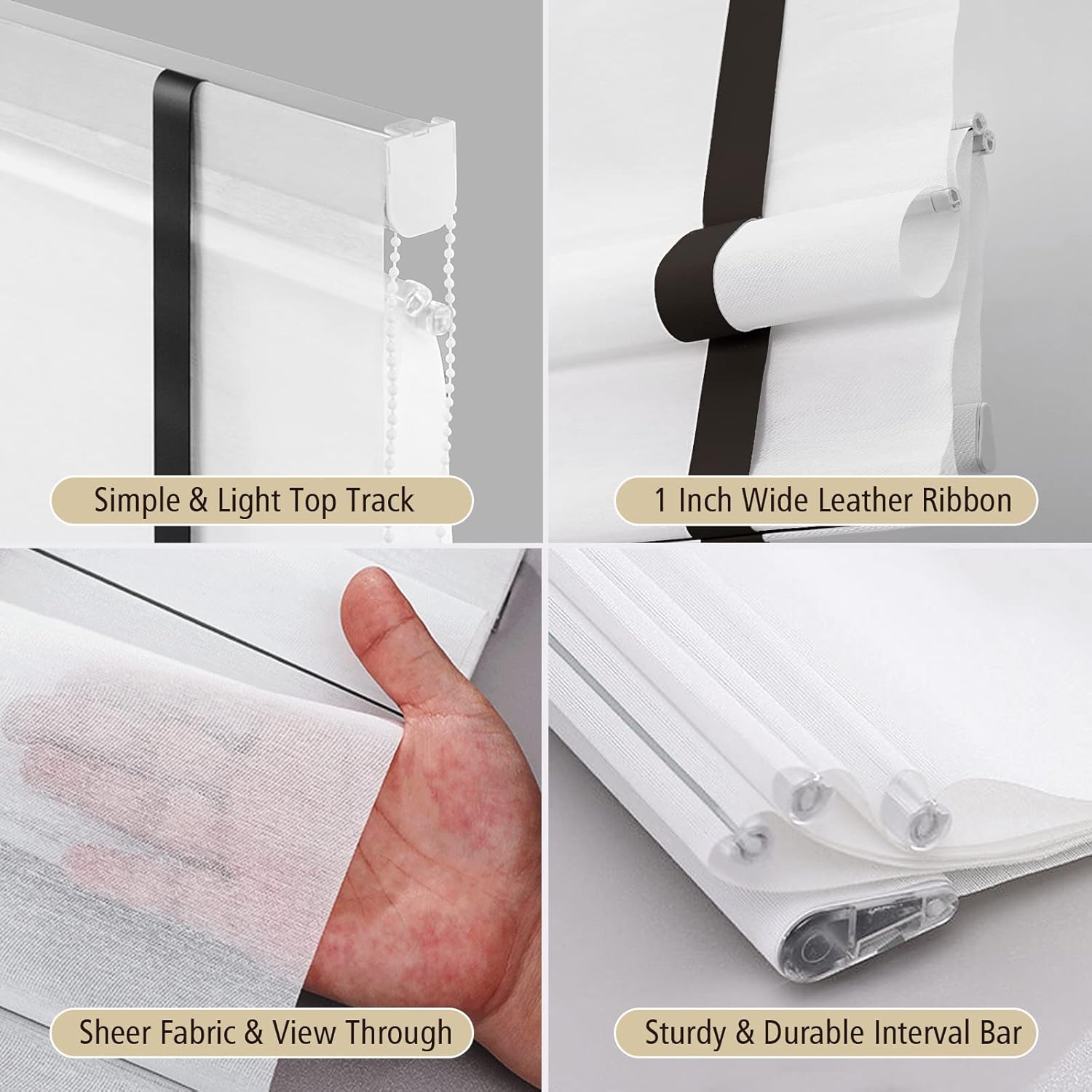 Simple & Light Top Track

1 Inch Wide Leather Ribbon

Sheer Fabric & View Through

Sturdy & Durable Interval Bar