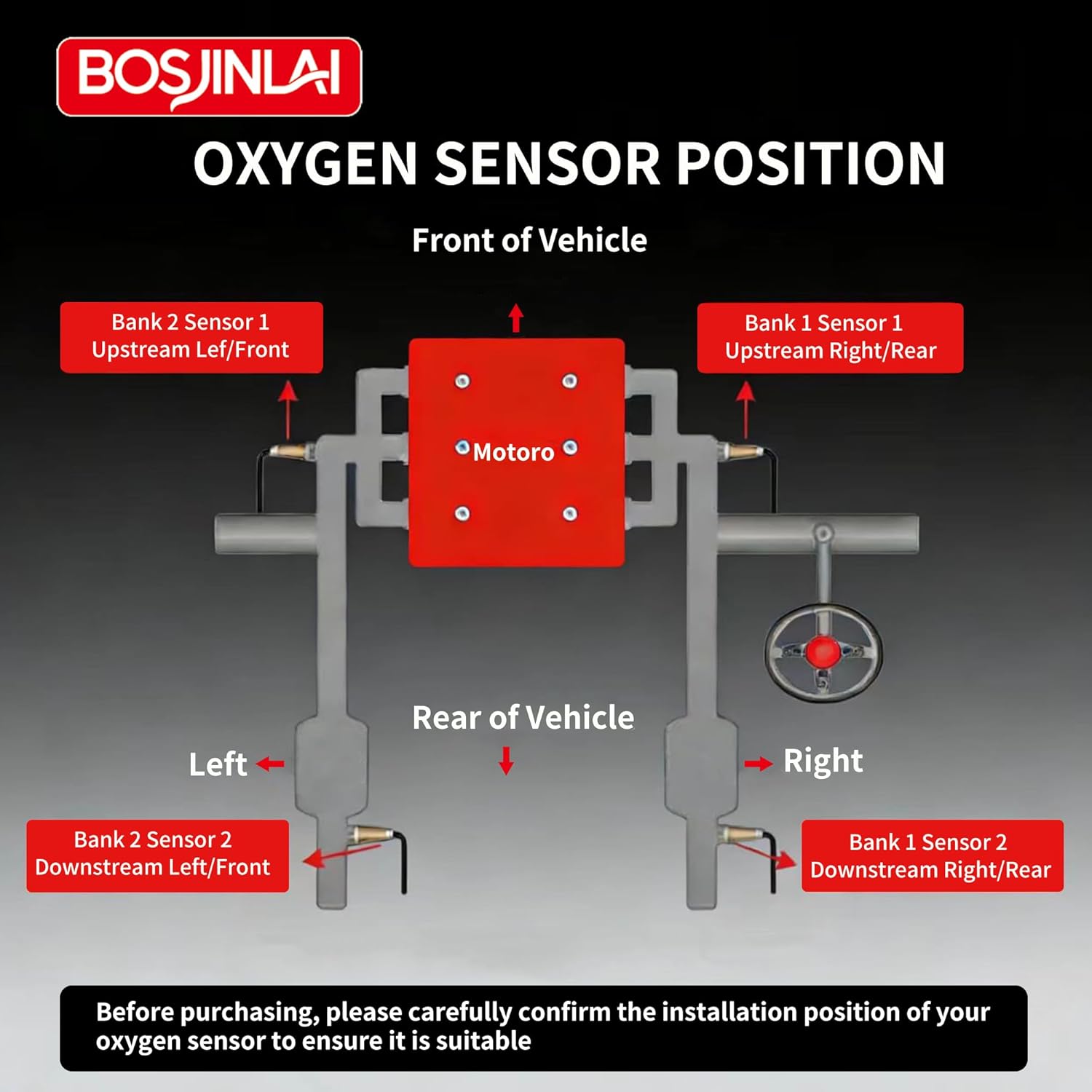 BOSJINLAI

OXYGEN SENSOR POSITION

Front of Vehicle

Bank 2 Sensor 1
Upstream Lef/Front

Bank 1 Sensor 1
Upstream Right/Rear

Motoro

Rear of Vehicle

Left

Right

Bank 2 Sensor 2
Downstream Left/Front

Bank 1 Sensor 2
Downstream Right/Rear

Before purchasing, please carefully confirm the installation position of your oxygen sensor to ensure it is suitable