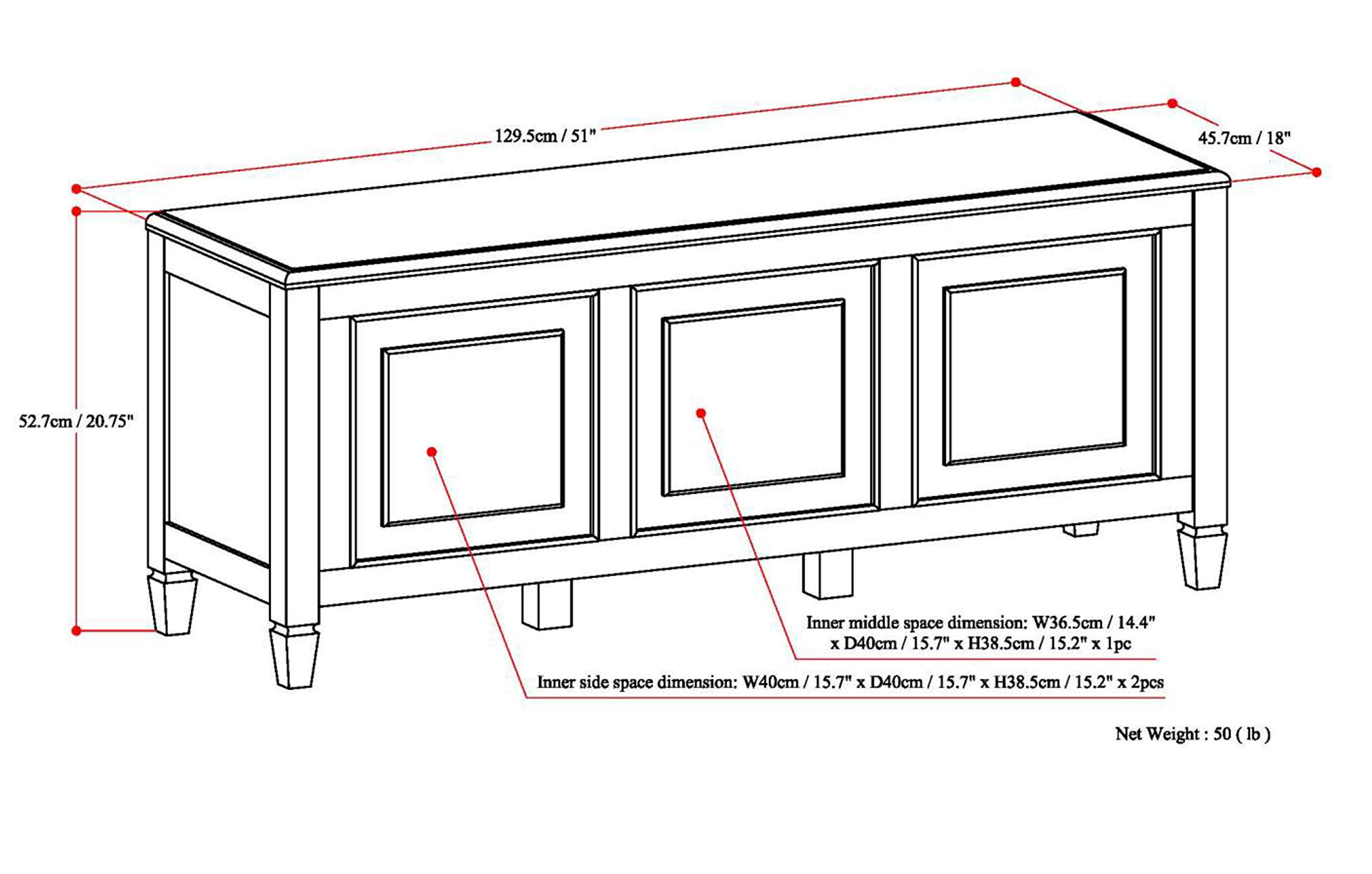 129.5cm / 51"

45.7cm / 18"

52.7cm / 20.75"

Inner middle space dimension: W36.5cm / 14.4" x D40cm / 15.7" x H38.5cm / 15.2" x 1pc

Inner side space dimension: W40cm / 15.7" x D40cm / 15.7" x H38.5cm / 15.2" x 2pcs

Net Weight : 50 ( lb )