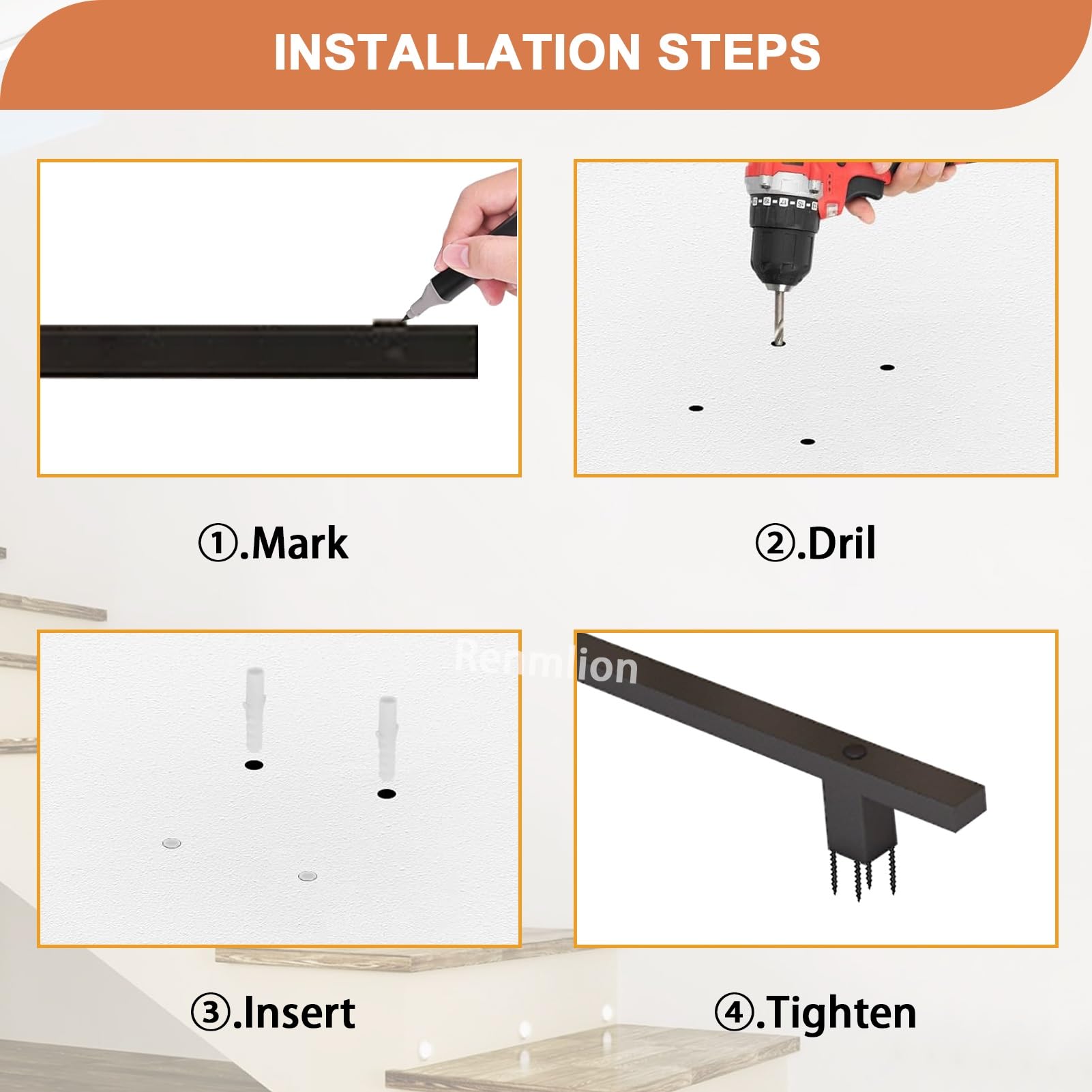 INSTALLATION STEPS

①.Mark

②.Dril

Renmlion

③.Insert

④.Tighten