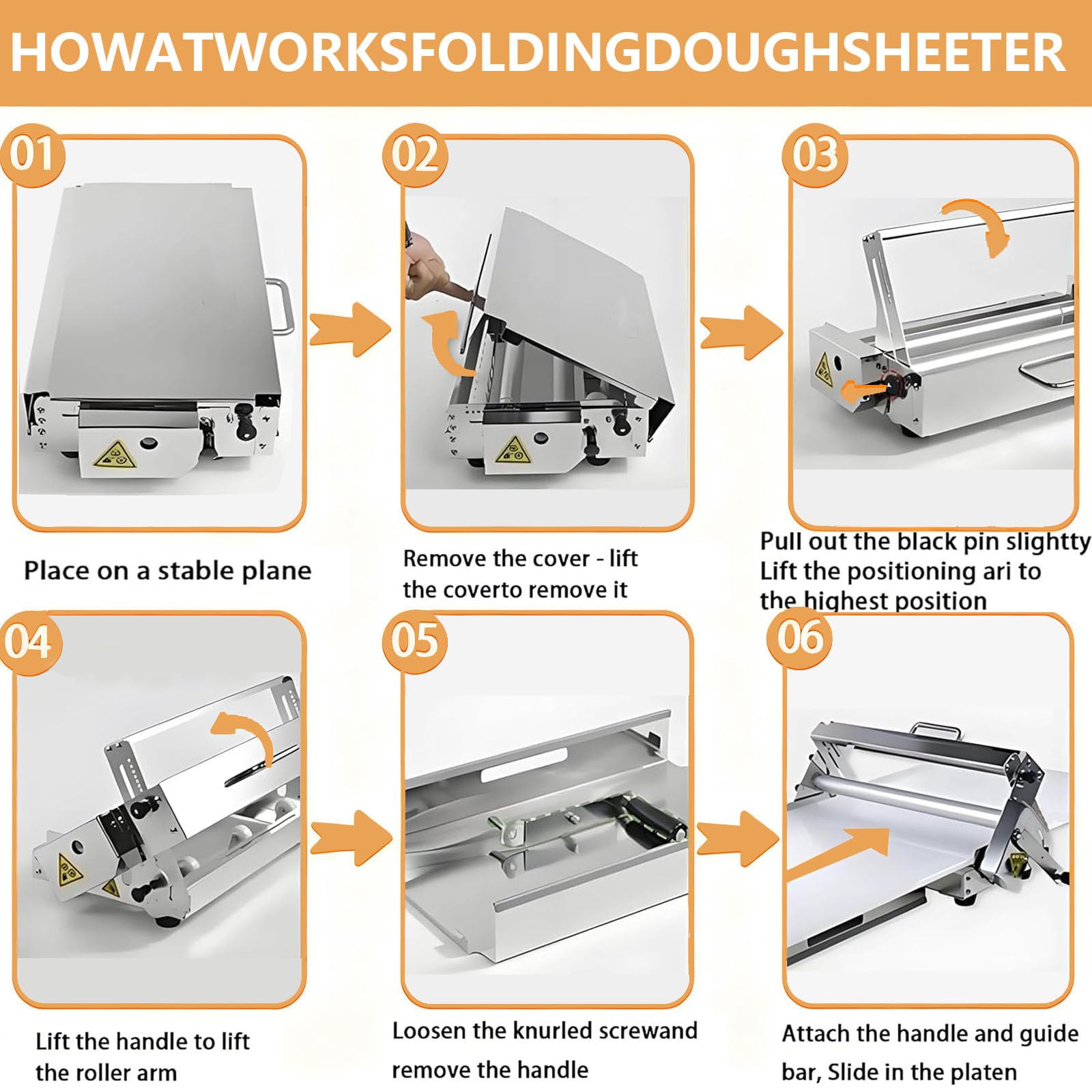 HOWATWORKSFOLDINGDOUGHSHEETER

01

Place on a stable plane

02

Remove the cover - lift the coverto remove it

03

Pull out the black pin slightty Lift the positioning ari to the highest position

04

Lift the handle to lift the roller arm

05

Loosen the knurled screwand remove the handle

06

Attach the handle and guide bar, Slide in the platen