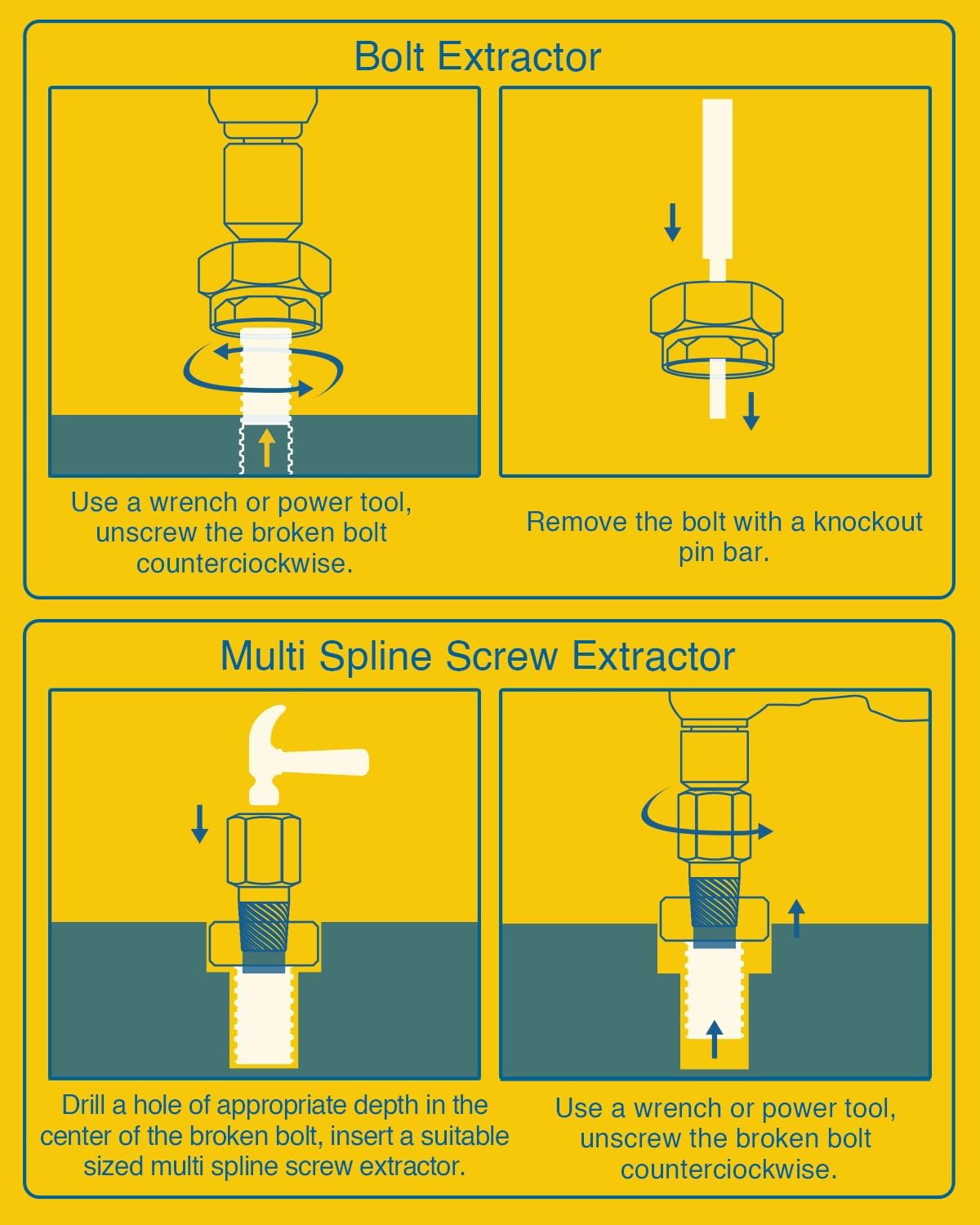 Bolt Extractor

Use a wrench or power tool, unscrew the broken bolt counterciockwise.

Remove the bolt with a knockout pin bar.

Multi Spline Screw Extractor

Drill a hole of appropriate depth in the center of the broken bolt, insert a suitable sized multi spline screw extractor.

Use a wrench or power tool, unscrew the broken bolt counterciockwise.