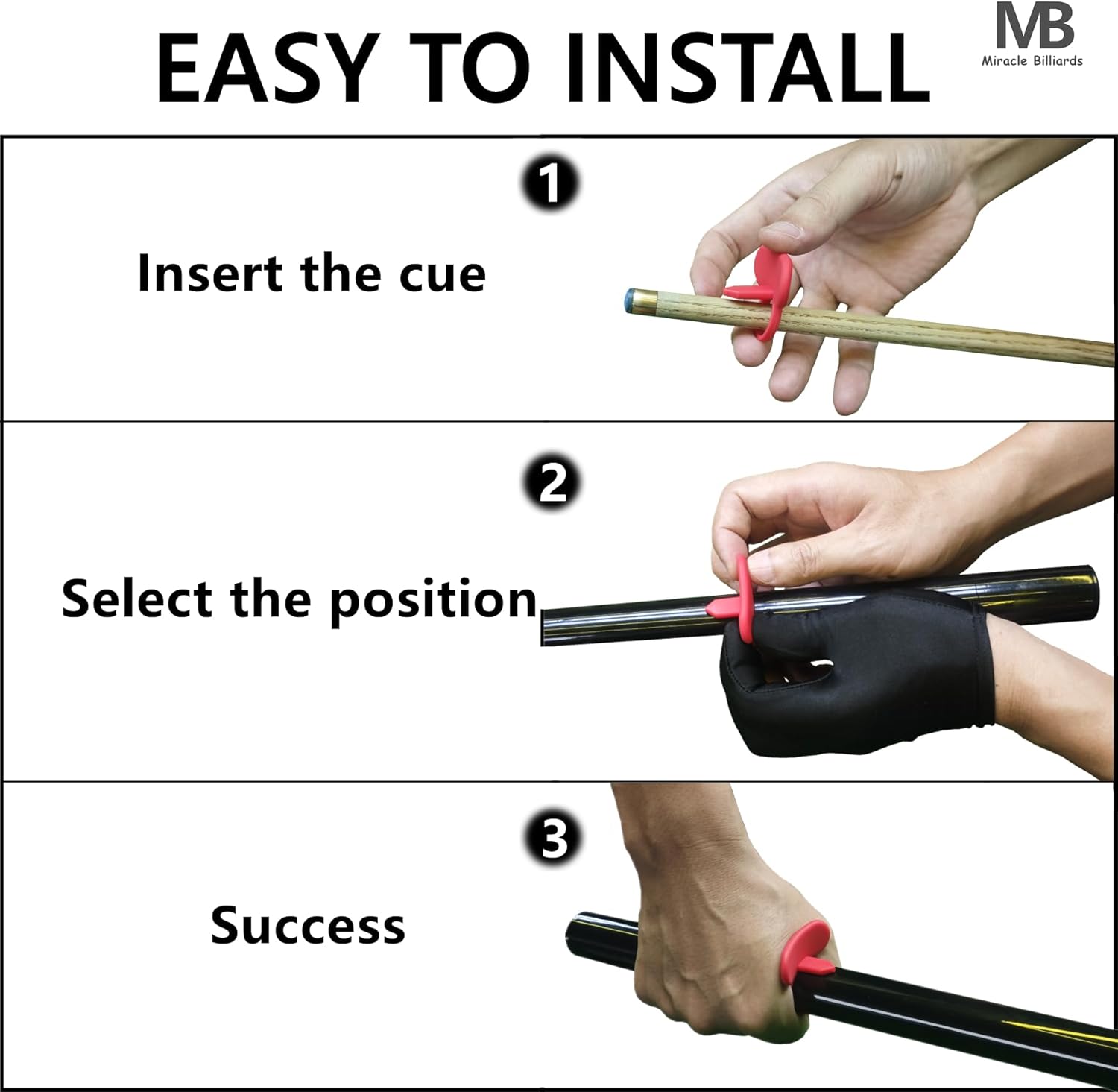 EASY TO INSTALL

MB
Miracle Billiards

1
Insert the cue

2
Select the position

3
Success