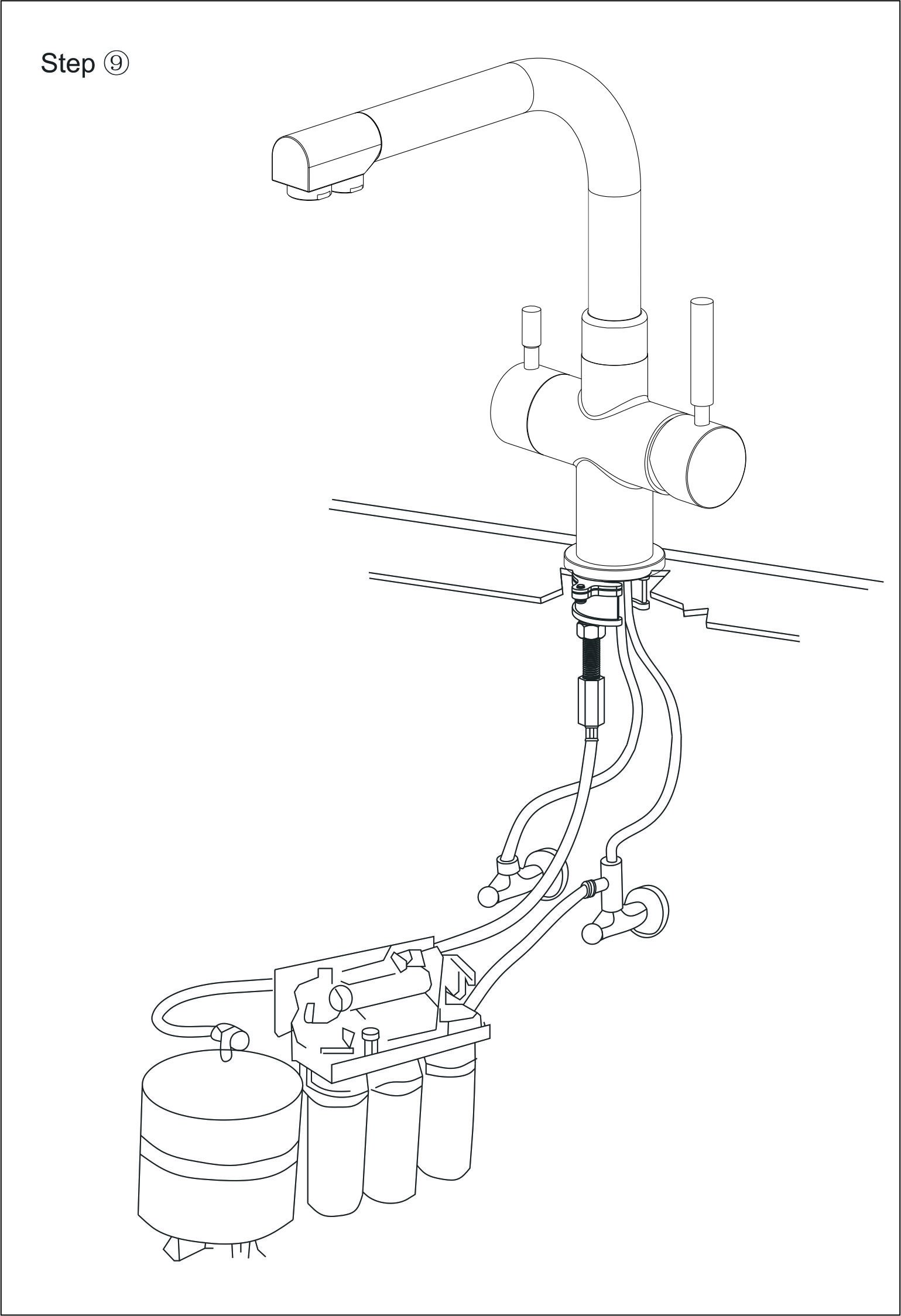 Step ⑨