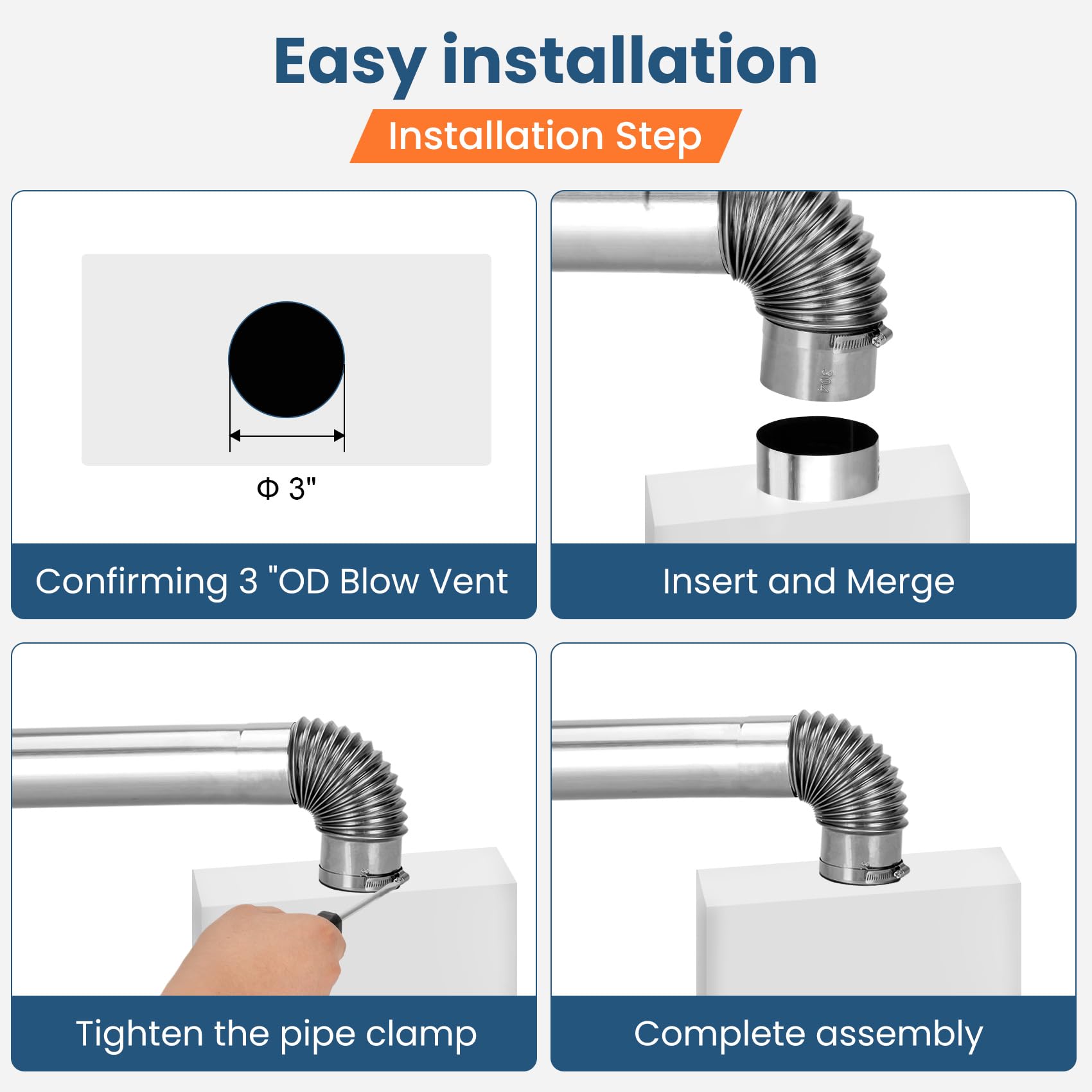 Easy installation

Installation Step

Φ 3"

Confirming 3 "OD Blow Vent

304

Insert and Merge

Tighten the pipe clamp

Complete assembly