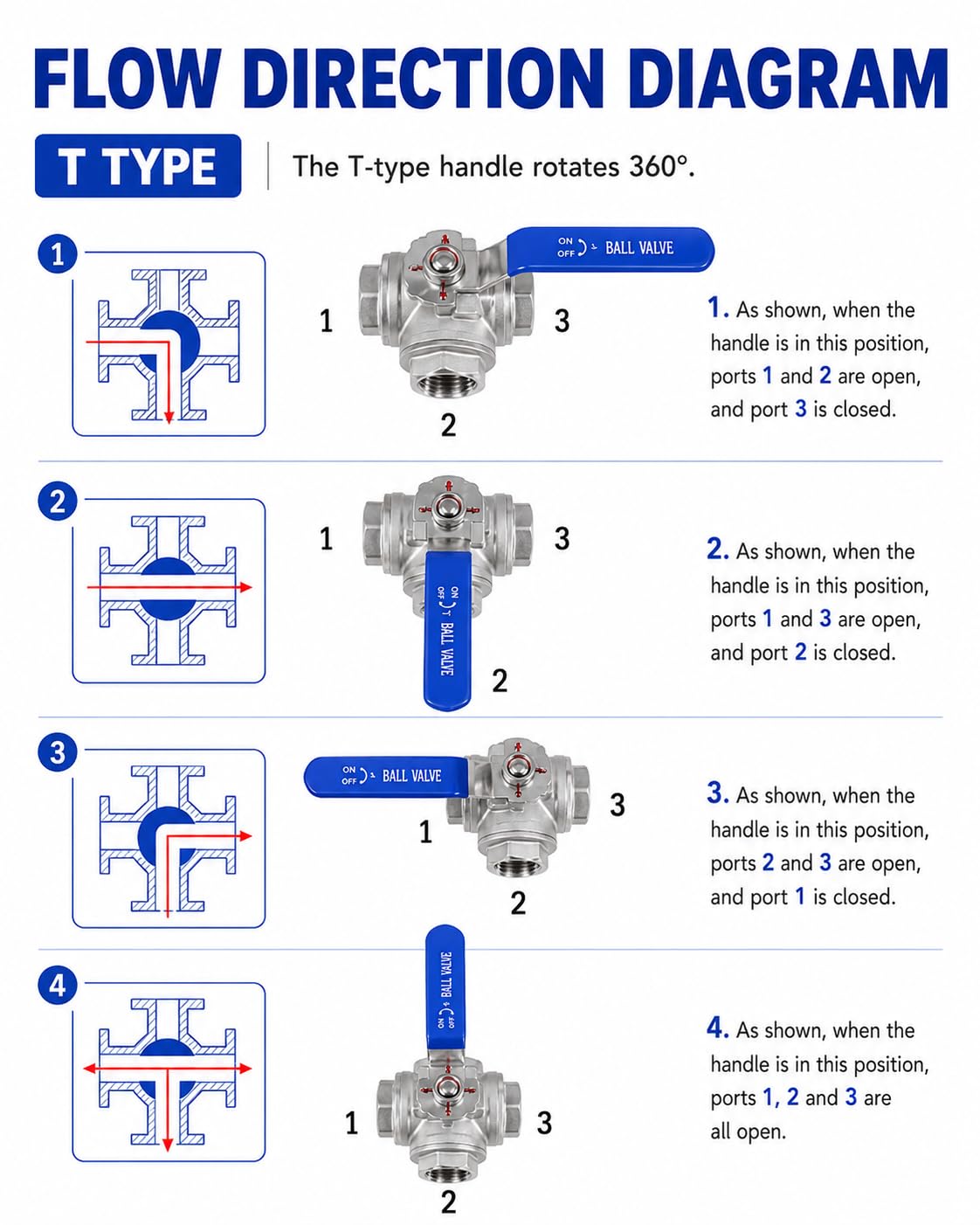 FLOW DIRECTION DIAGRAM

T TYPE

The T-type handle rotates 360°.

1

ON OFF BALL VALVE

1

3

2

1. As shown, when the handle is in this position, ports 1 and 2 are open, and port 3 is closed.

2

1

3

ON OFF BALL VALVE

2

2. As shown, when the handle is in this position, ports 1 and 3 are open, and port 2 is closed.

3

ON OFF BALL VALVE

1

3

2

3. As shown, when the handle is in this position, ports 2 and 3 are open, and port 1 is closed.

4

ON OFF BALL VALVE

1

3

2

4. As shown, when the handle is in this position, ports 1, 2 and 3 are all open.