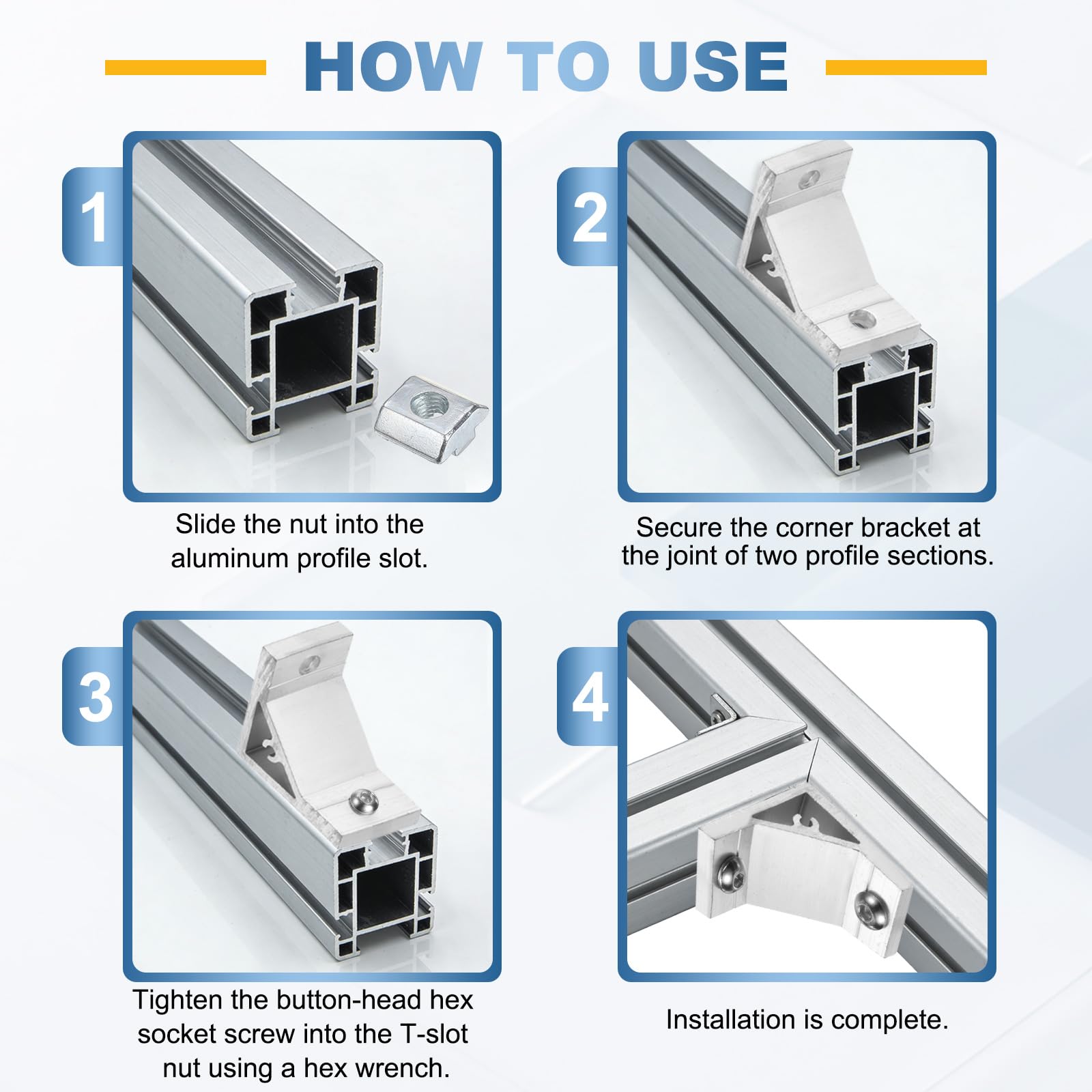 HOW TO USE

1

Slide the nut into the aluminum profile slot.

2

Secure the corner bracket at the joint of two profile sections.

3

Tighten the button-head hex socket screw into the T-slot nut using a hex wrench.

4

Installation is complete.