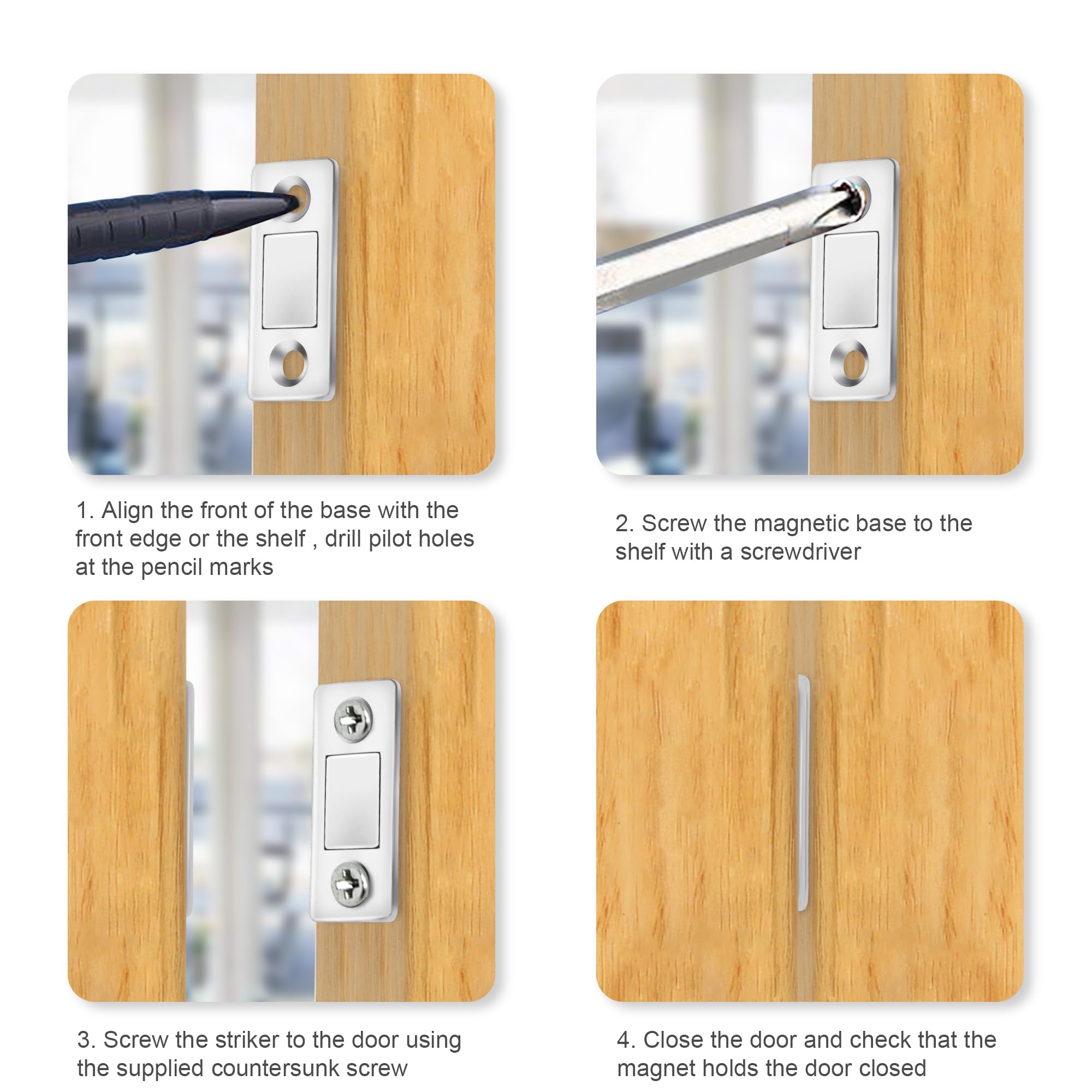 1. Align the front of the base with the front edge or the shelf , drill pilot holes at the pencil marks

2. Screw the magnetic base to the shelf with a screwdriver

3. Screw the striker to the door using the supplied countersunk screw

4. Close the door and check that the magnet holds the door closed