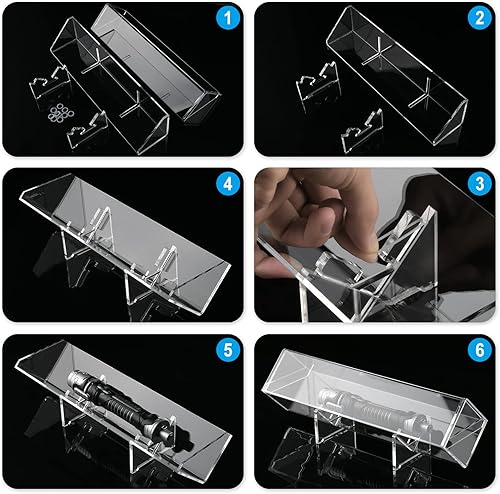 1

2

4

3

5

6