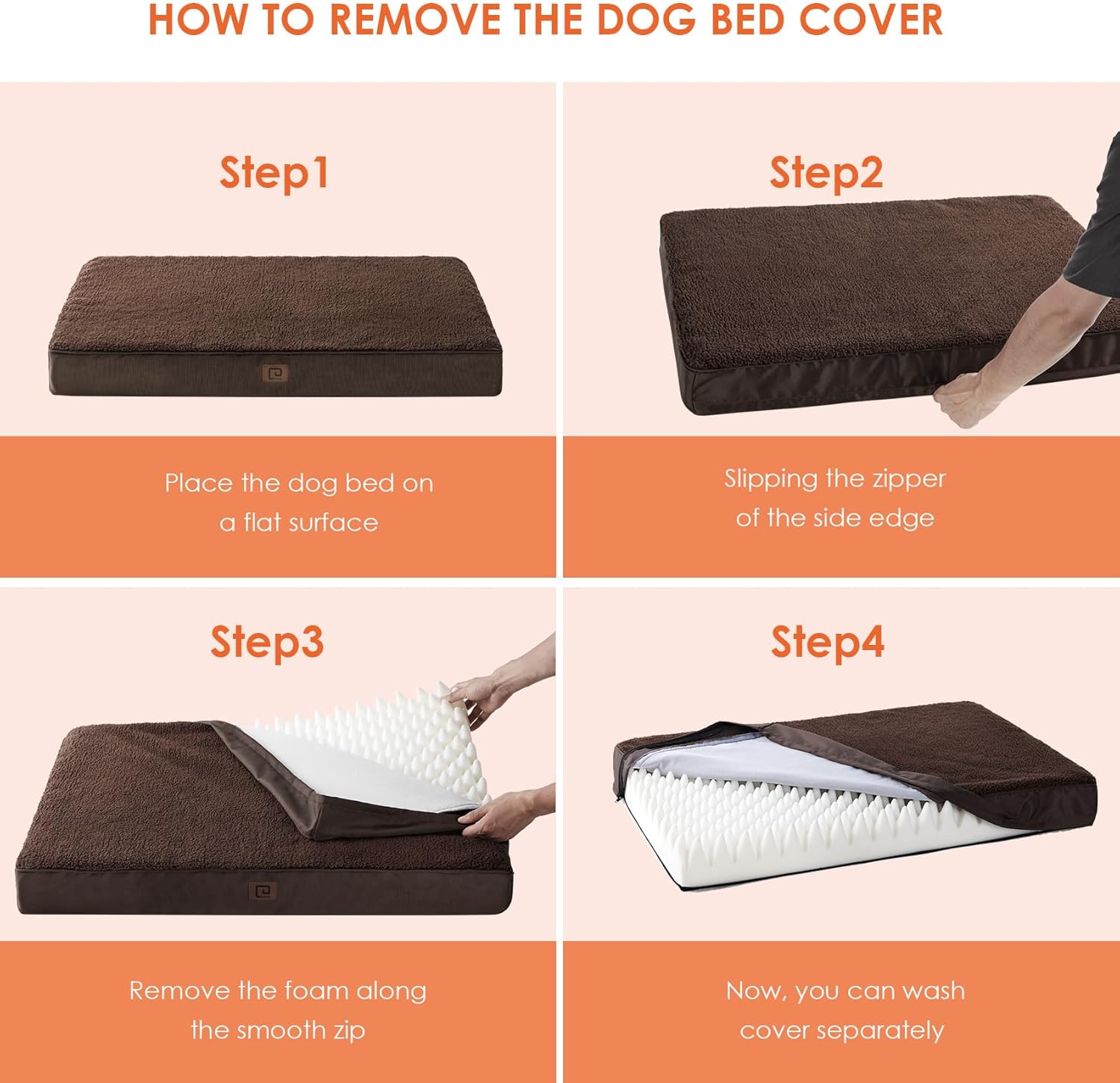 HOW TO REMOVE THE DOG BED COVER

Step1

Place the dog bed on a flat surface

Step2

Slipping the zipper of the side edge

Step3

Remove the foam along the smooth zip

Step4

Now, you can wash cover separately