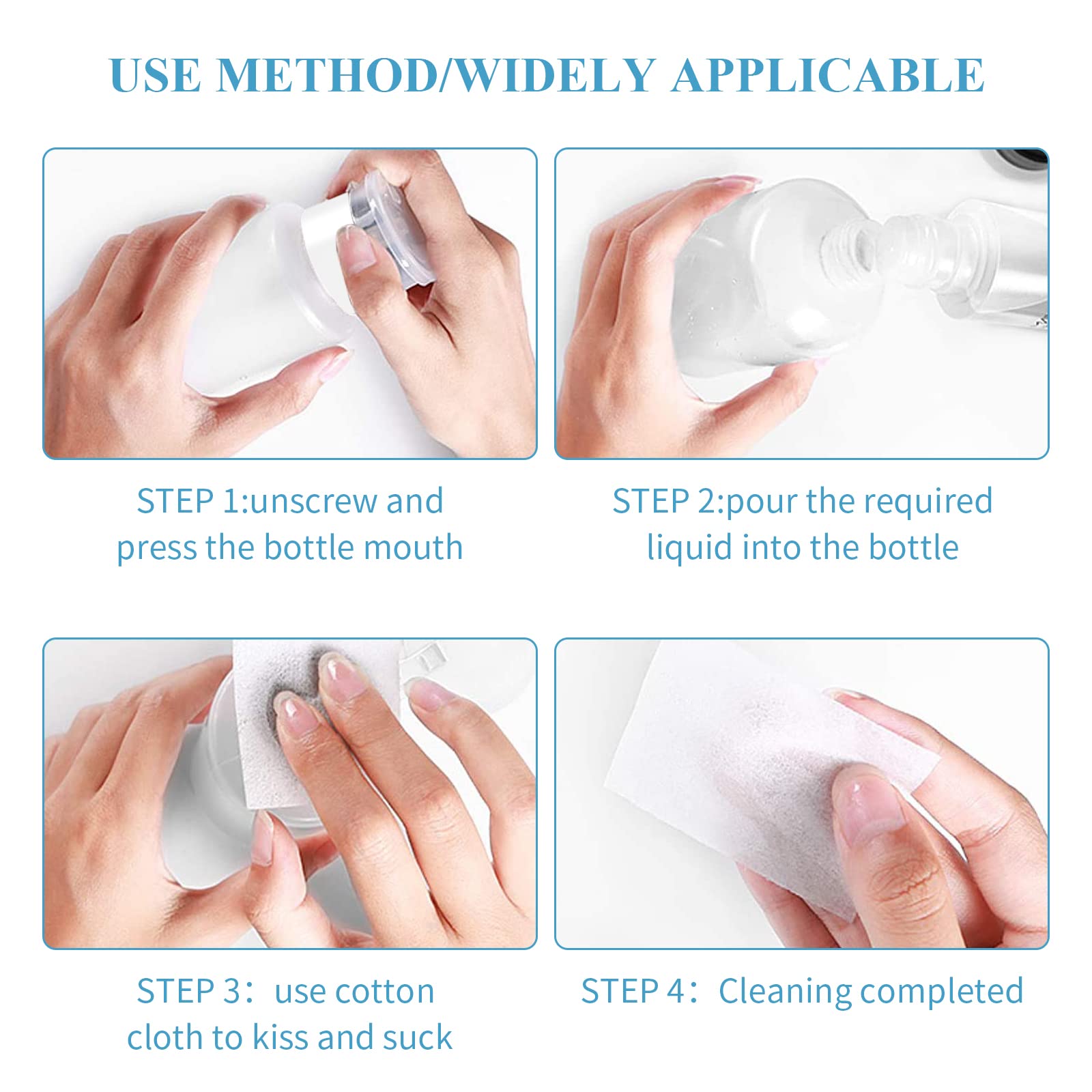 USE METHOD/WIDELY APPLICABLE

STEP 1:unscrew and press the bottle mouth

STEP 2:pour the required liquid into the bottle

STEP 3：use cotton cloth to kiss and suck

STEP 4：Cleaning completed