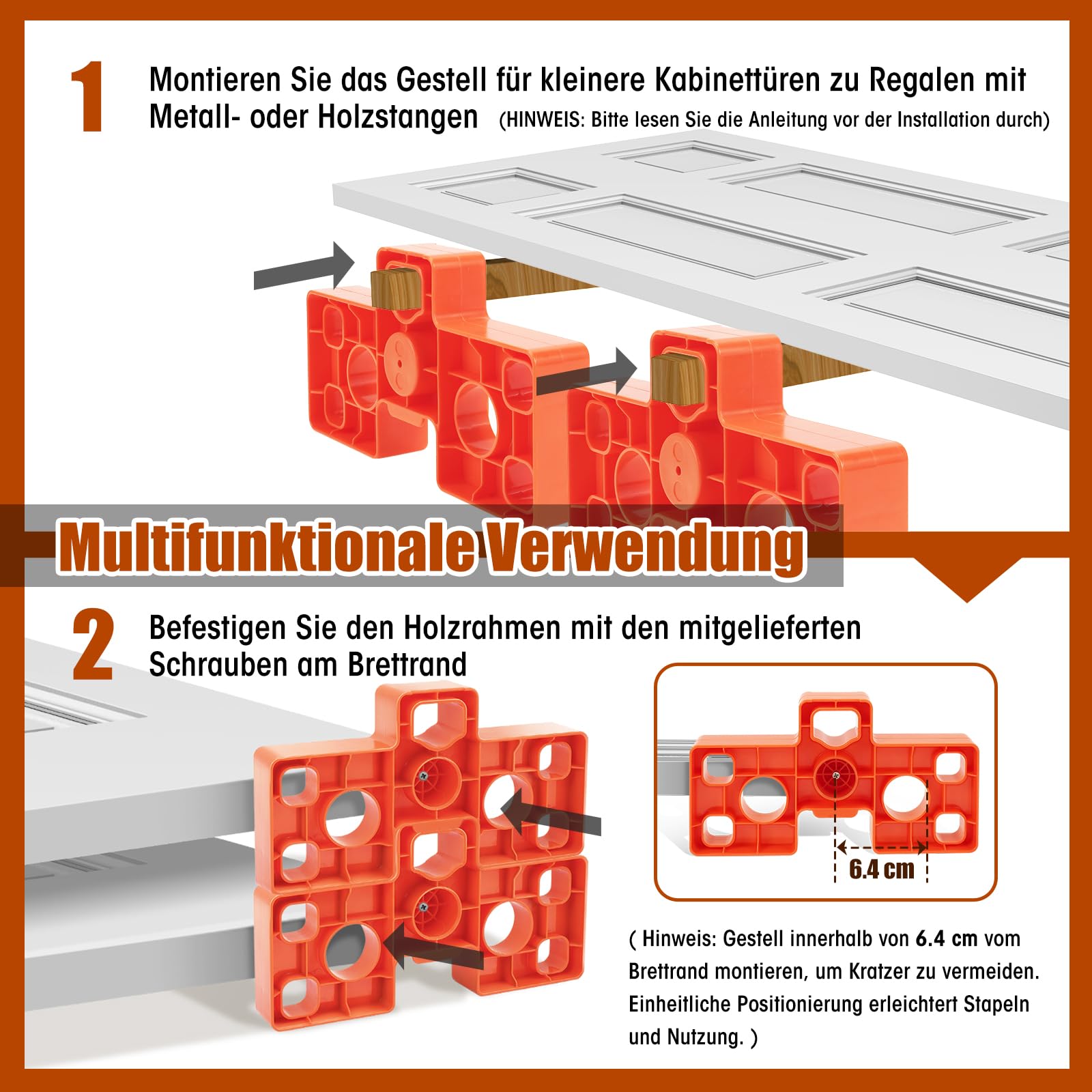 1

Montieren Sie das Gestell für kleinere Kabinettüren zu Regalen mit Metall- oder Holzstangen (HINWEIS: Bitte lesen Sie die Anleitung vor der Installation durch)

Multifunktionale Verwendung

2

Befestigen Sie den Holzrahmen mit den mitgelieferten Schrauben am Brettrand

6.4 cm

( Hinweis: Gestell innerhalb von 6.4 cm vom Brettrand montieren, um Kratzer zu vermeiden. Einheitliche Positionierung erleichtert Stapeln und Nutzung. )