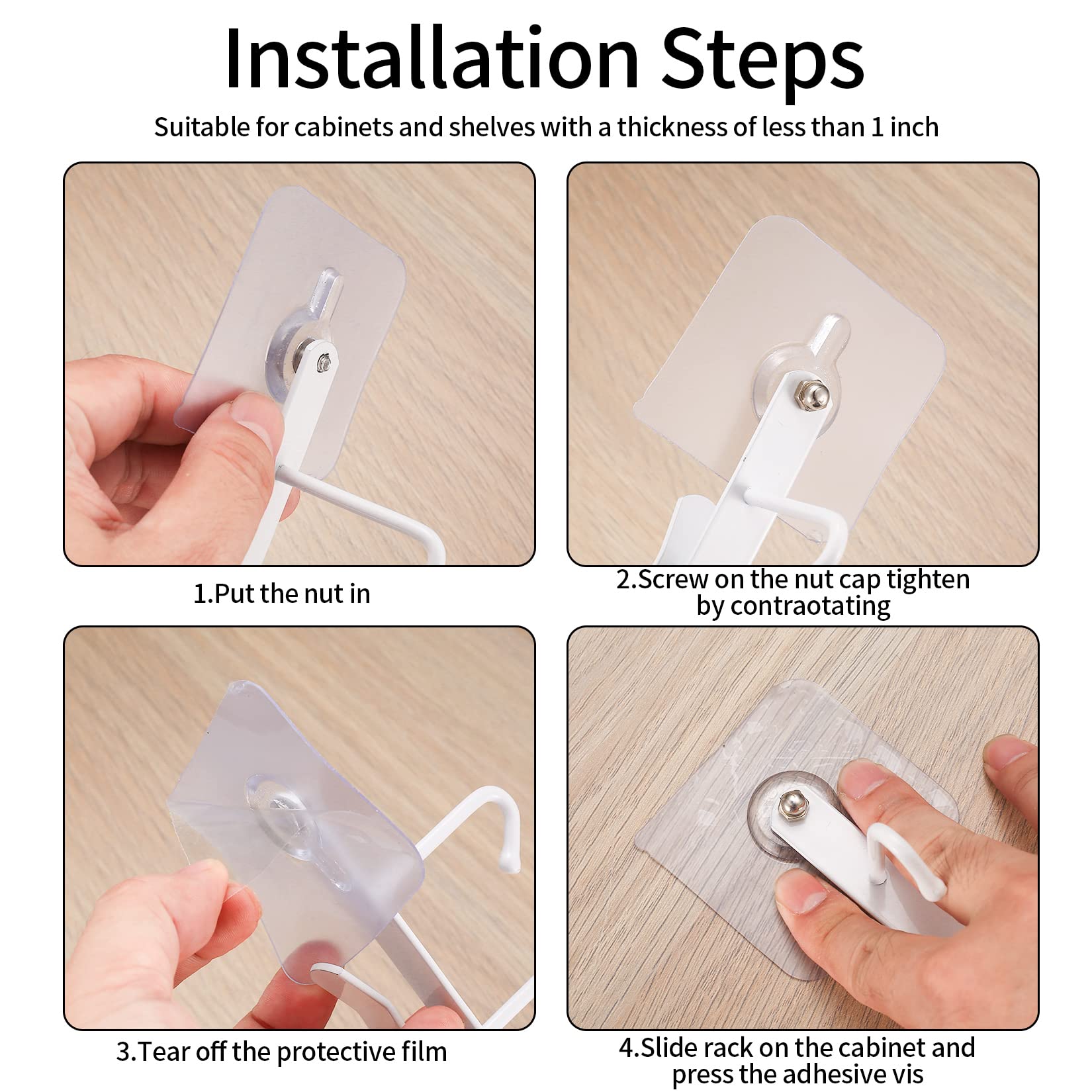 Installation Steps

Suitable for cabinets and shelves with a thickness of less than 1 inch

1.Put the nut in

2.Screw on the nut cap tighten by contraotating

3.Tear off the protective film

4.Slide rack on the cabinet and press the adhesive vis