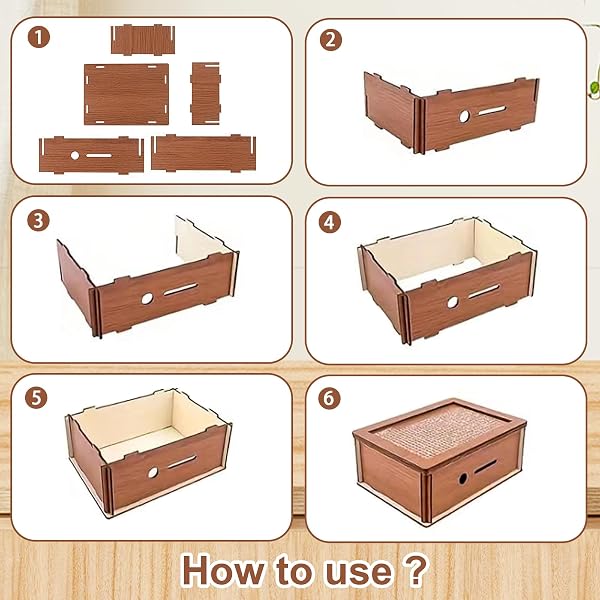 1

2

3

4

5

6

How to use ?