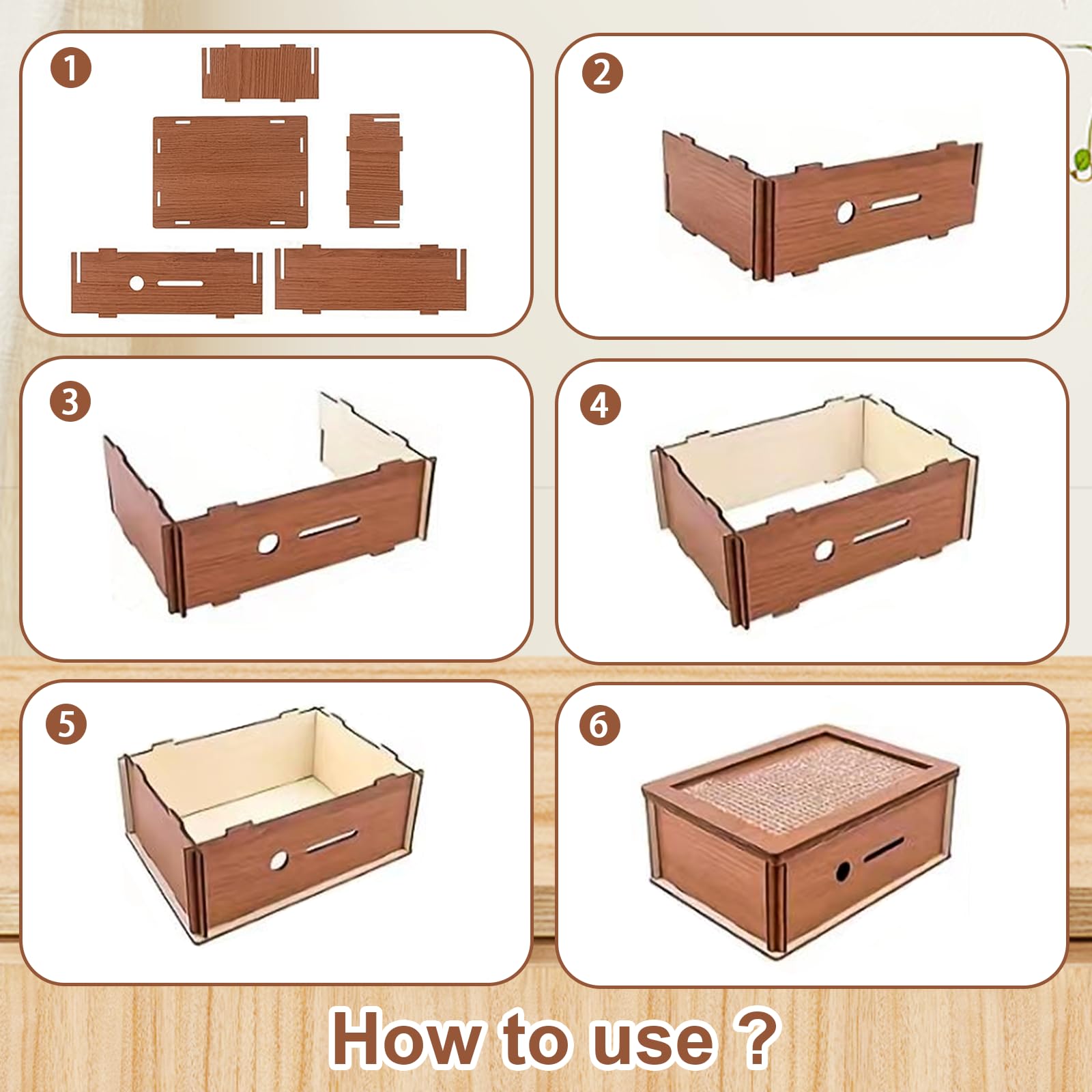 1

2

3

4

5

6

How to use ?