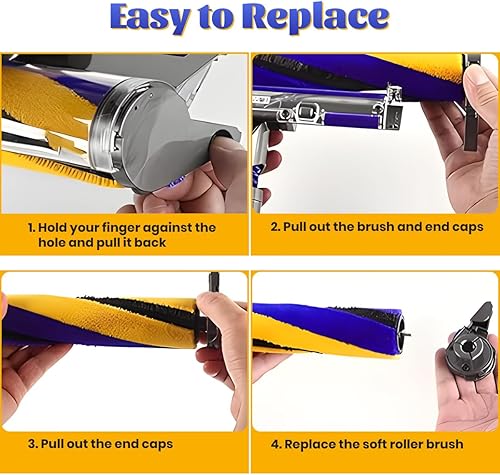 Easy to Replace

1. Hold your finger against the hole and pull it back

2. Pull out the brush and end caps

3. Pull out the end caps

4. Replace the soft roller brush