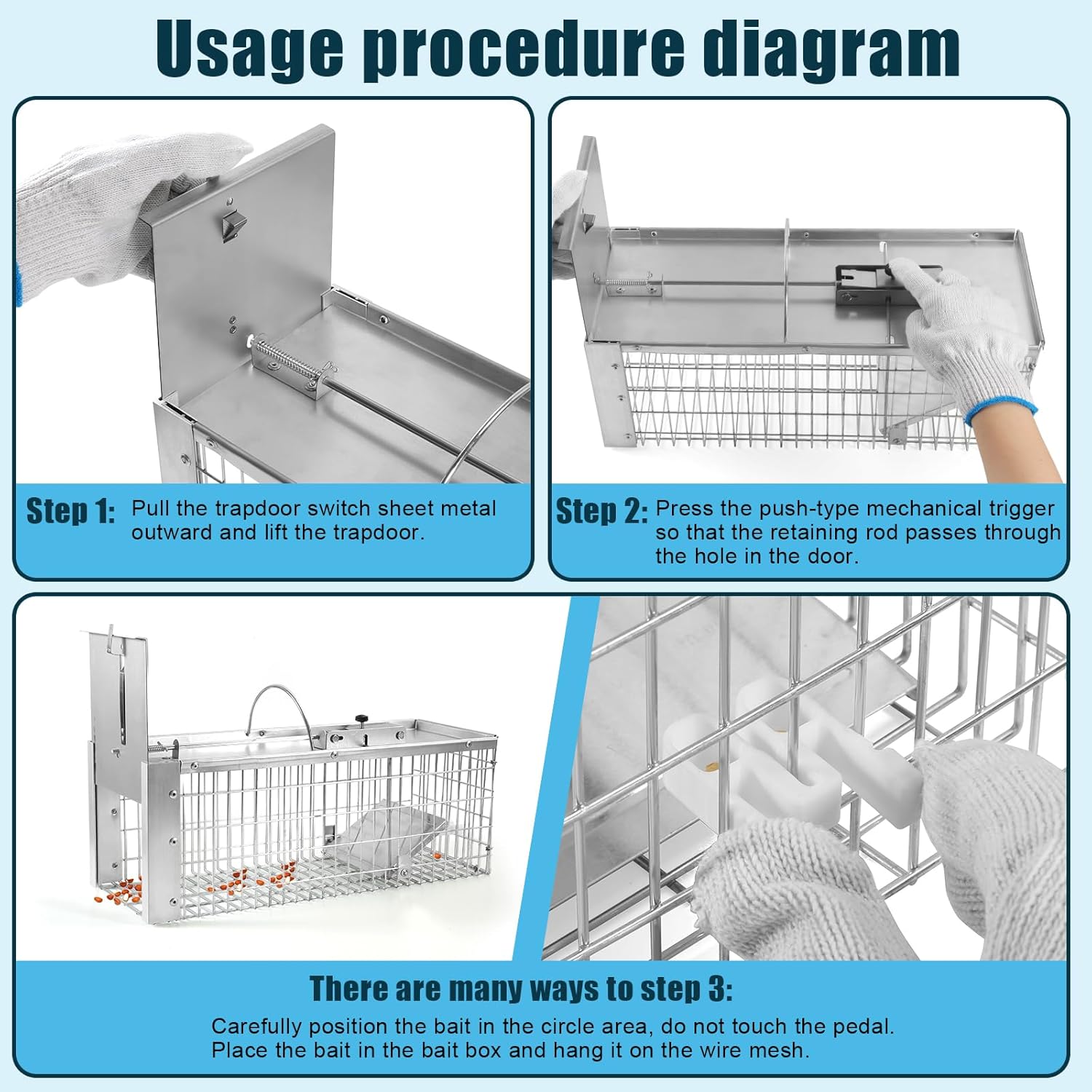 Usage procedure diagram

Step 1: Pull the trapdoor switch sheet metal outward and lift the trapdoor.

Step 2: Press the push-type mechanical trigger so that the retaining rod passes through the hole in the door.

There are many ways to step 3:

Carefully position the bait in the circle area, do not touch the pedal.
Place the bait in the bait box and hang it on the wire mesh.