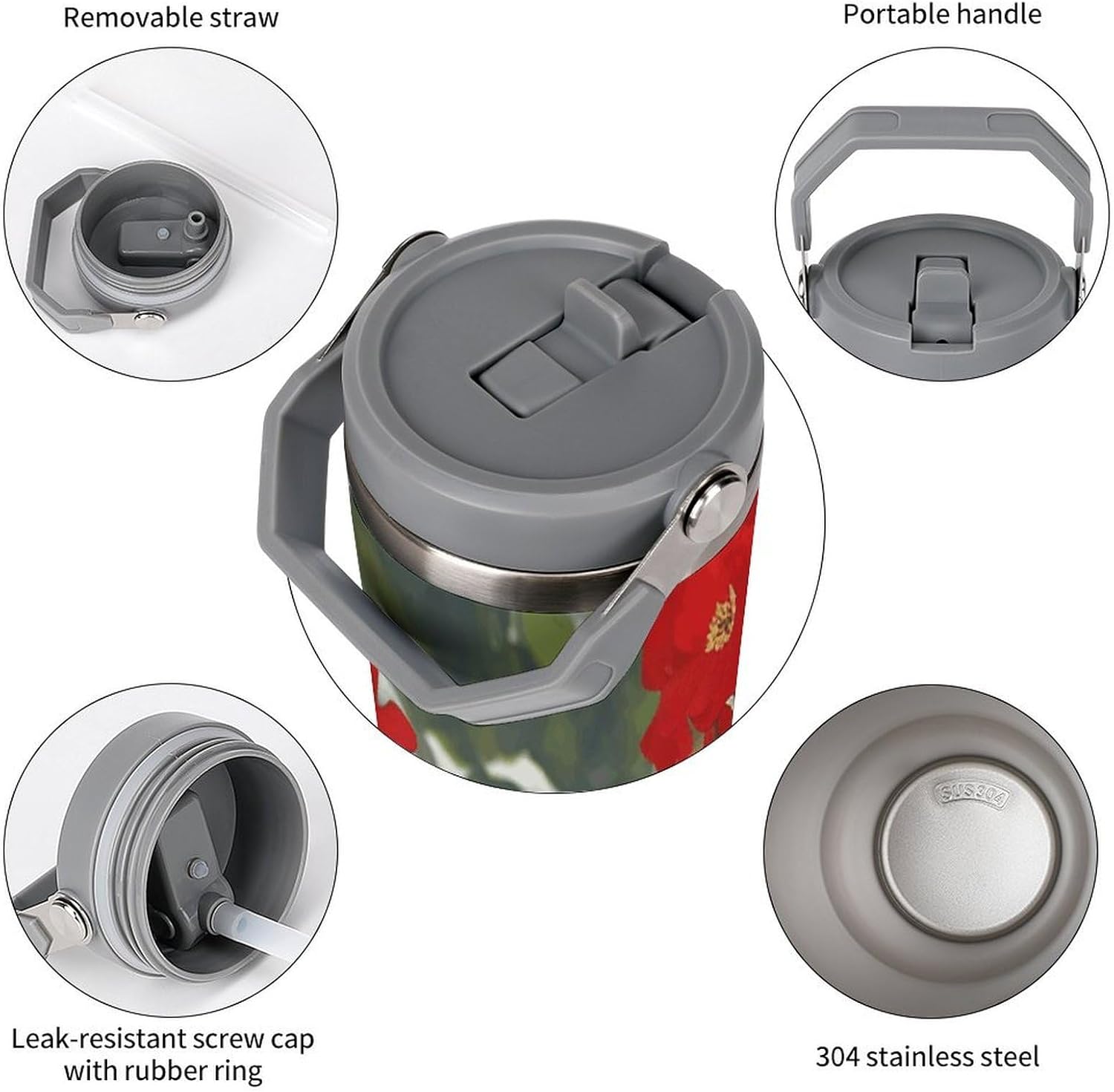 Removable straw

Portable handle

SUS304

Leak-resistant screw cap with rubber ring

304 stainless steel