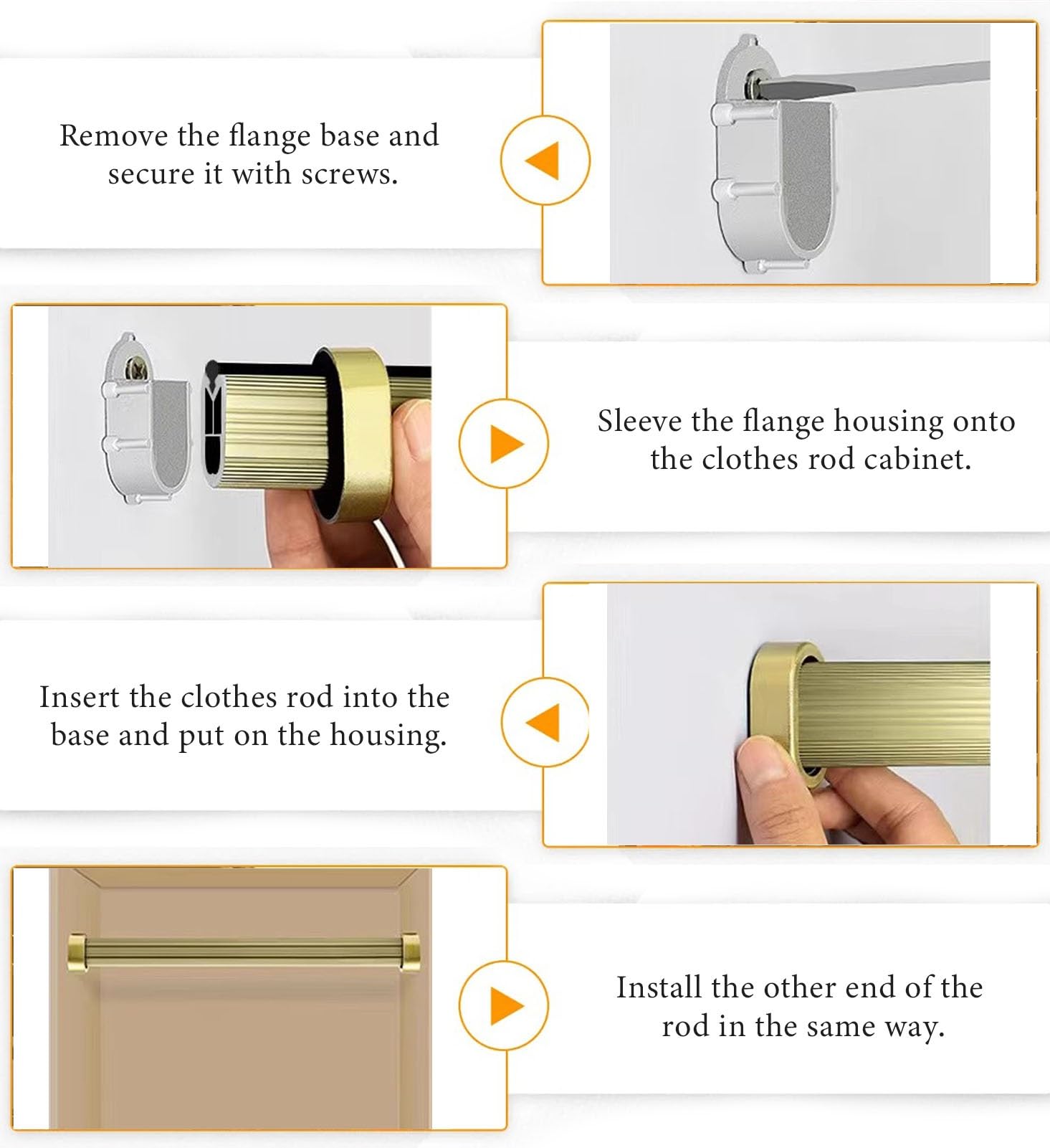 Remove the flange base and secure it with screws.

Sleeve the flange housing onto the clothes rod cabinet.

Insert the clothes rod into the base and put on the housing.

Install the other end of the rod in the same way.