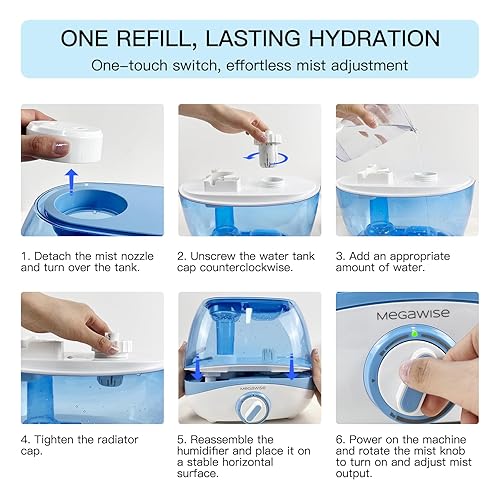 ONE REFILL, LASTING HYDRATION

One–touch switch, effortless mist adjustment

1. Detach the mist nozzle and turn over the tank.

2. Unscrew the water tank cap counterclockwise.

3. Add an appropriate amount of water.

MEGAWISE

MEGAWISE

4. Tighten the radiator cap.

5. Reassemble the humidifier and place it on a stable horizontal surface.

6. Power on the machine and rotate the mist knob to turn on and adjust mist output.