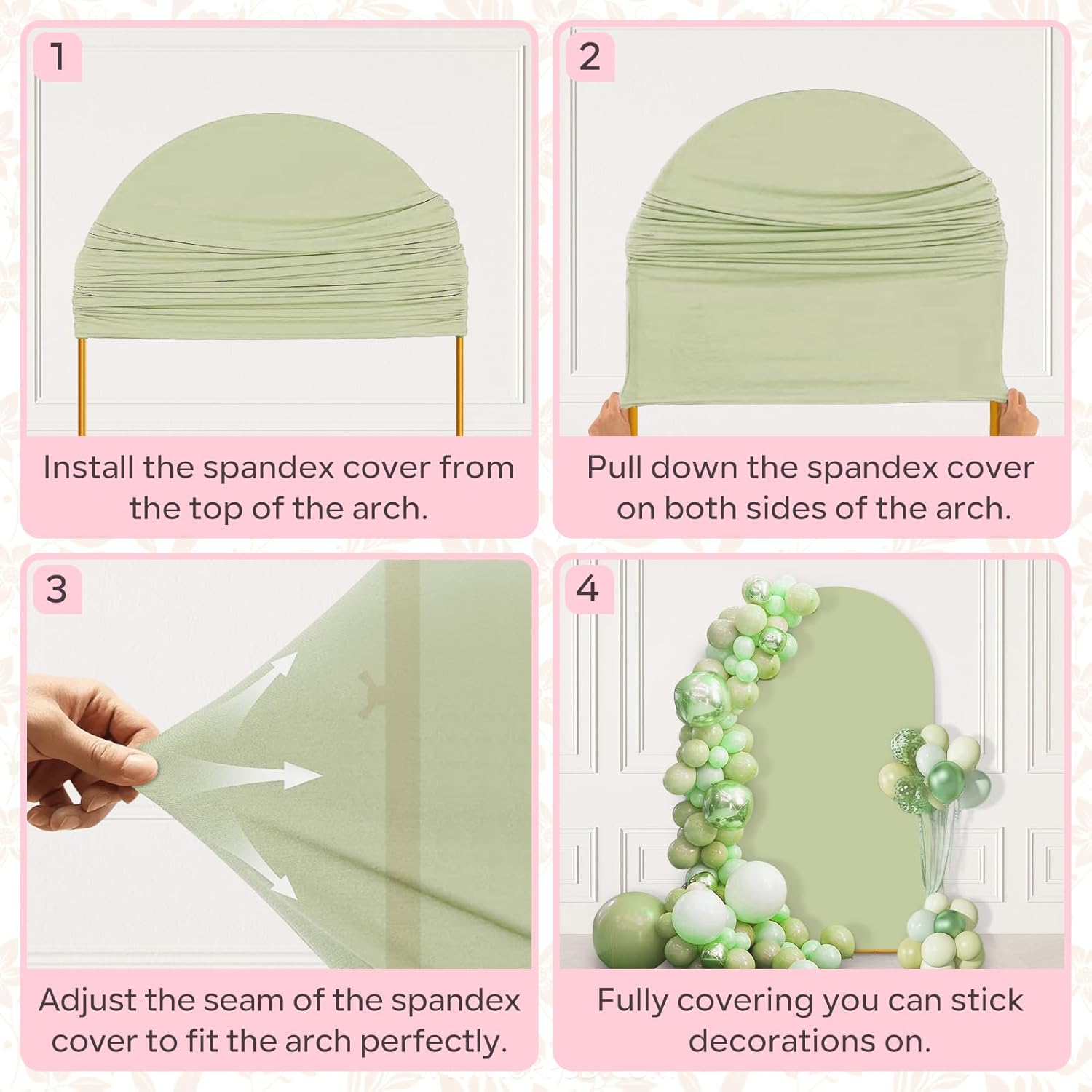 1

Install the spandex cover from the top of the arch.

2

Pull down the spandex cover on both sides of the arch.

3

Adjust the seam of the spandex cover to fit the arch perfectly.

4

Fully covering you can stick decorations on.