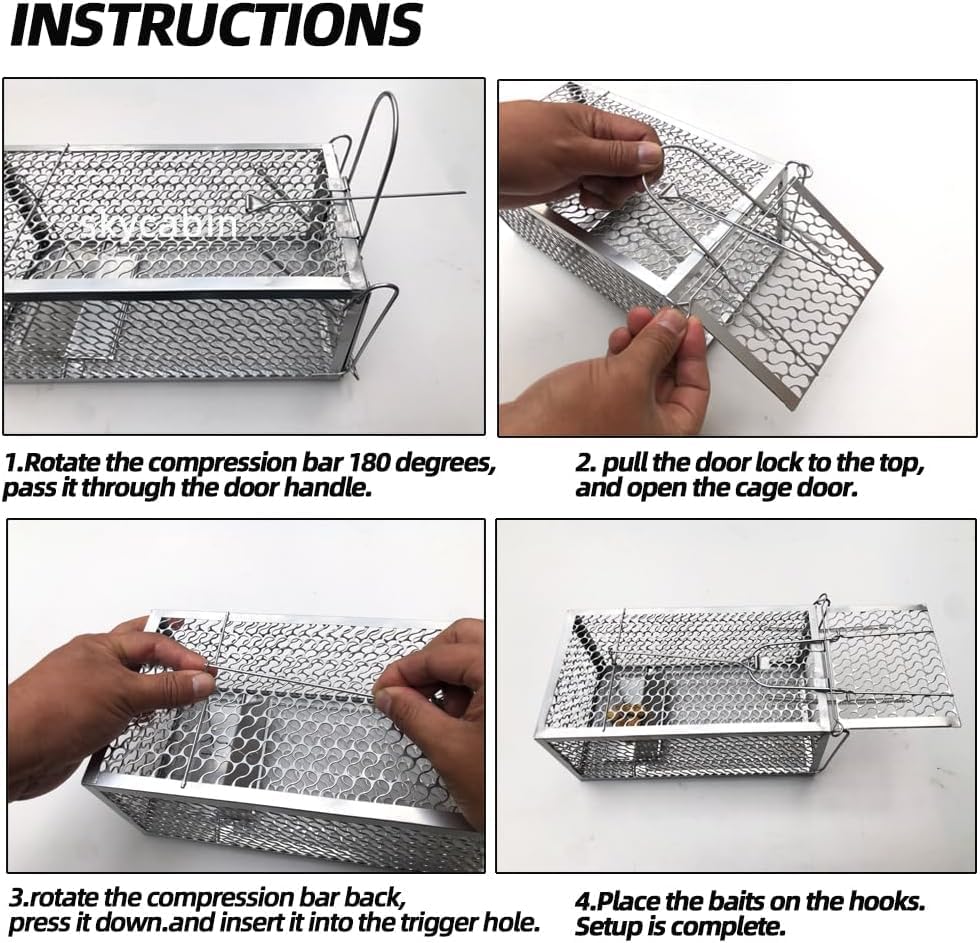 INSTRUCTIONS

skycabin

1.Rotate the compression bar 180 degrees, pass it through the door handle.

2. pull the door lock to the top, and open the cage door.

3.rotate the compression bar back, press it down.and insert it into the trigger hole.

4.Place the baits on the hooks. Setup is complete.