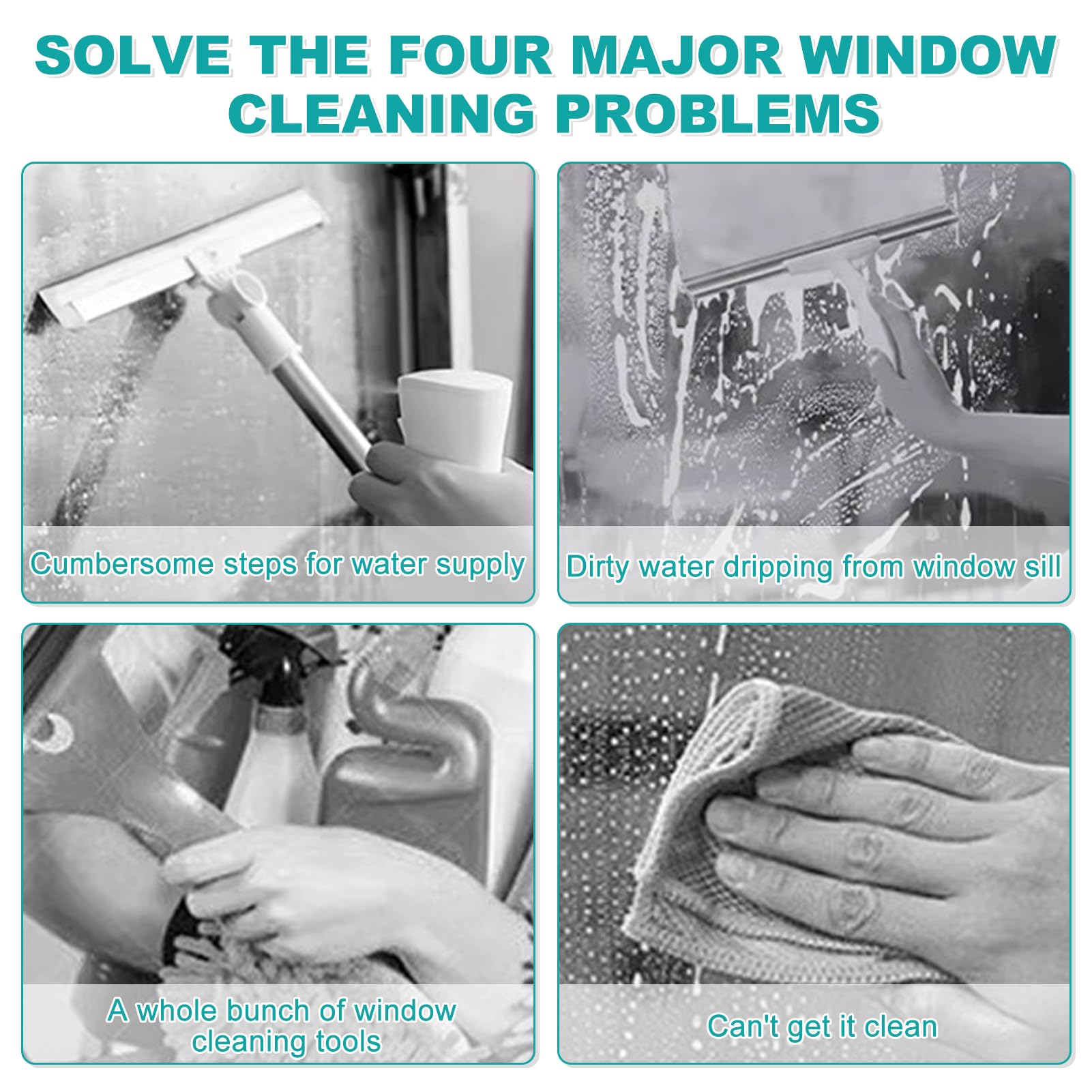 SOLVE THE FOUR MAJOR WINDOW CLEANING PROBLEMS

Cumbersome steps for water supply

Dirty water dripping from window sill

A whole bunch of window cleaning tools

Can't get it clean