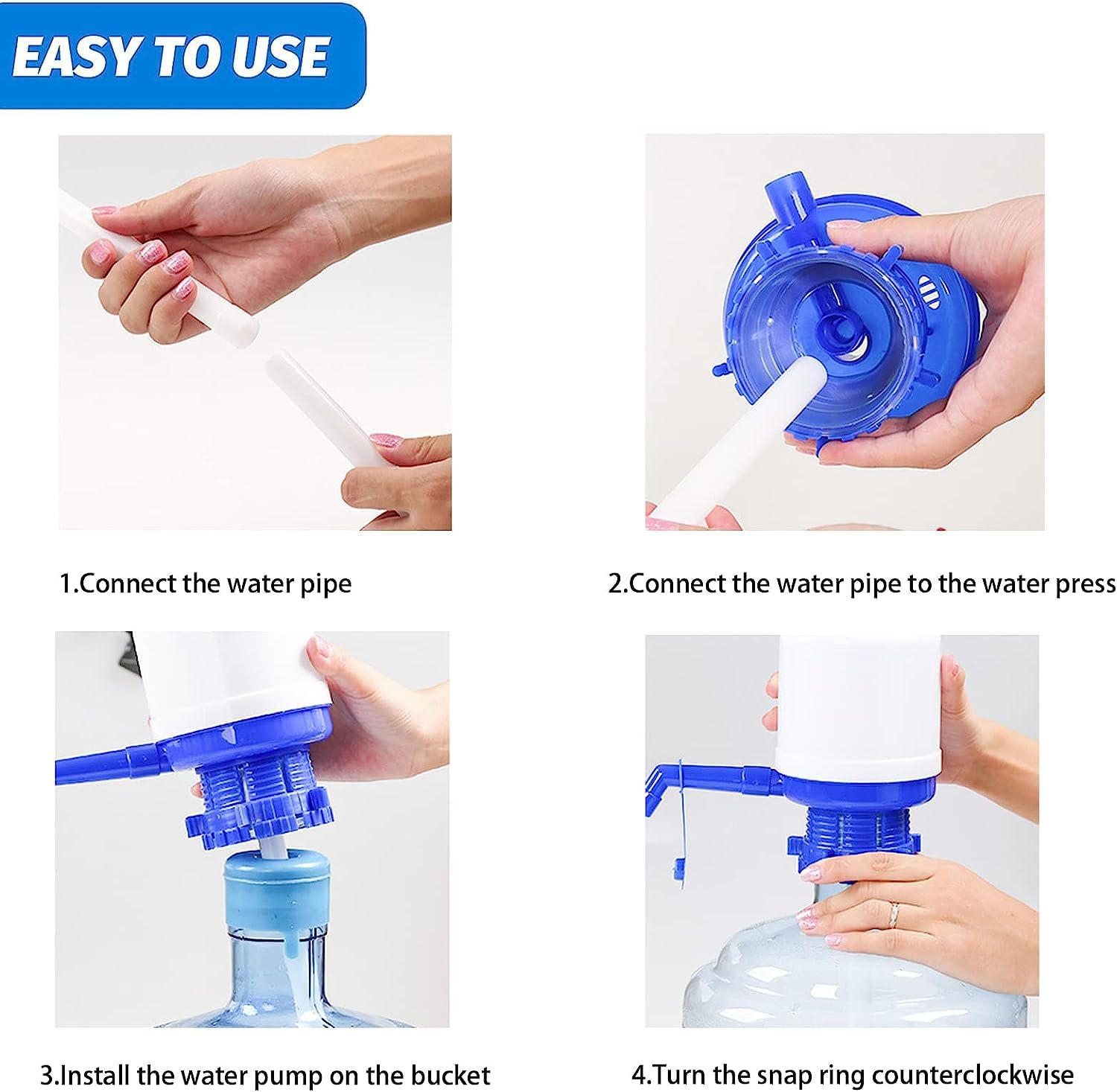 EASY TO USE

1.Connect the water pipe

2.Connect the water pipe to the water press

3.Install the water pump on the bucket

4.Turn the snap ring counterclockwise