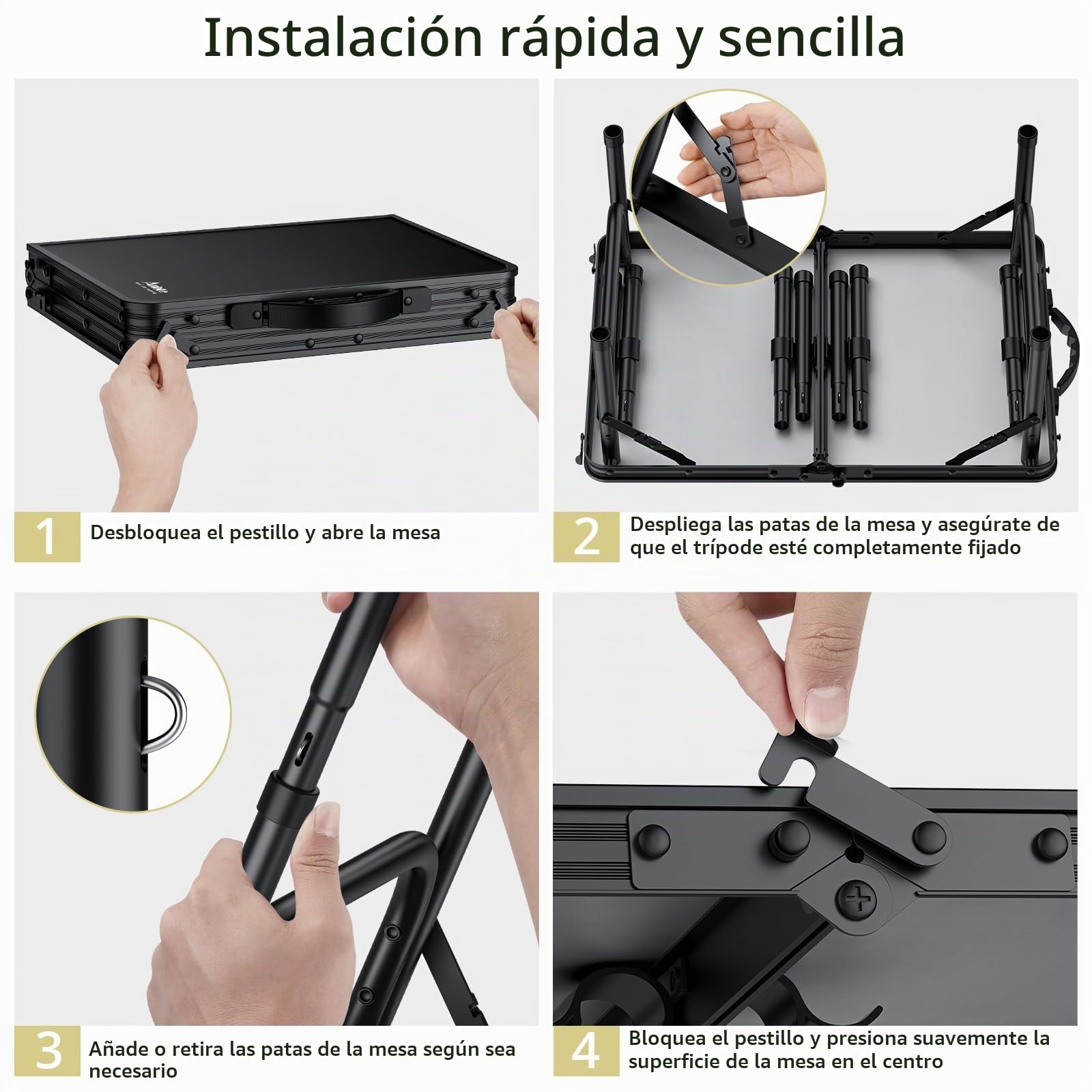 Instalación rápida y sencilla

1 Desbloquea el pestillo y abre la mesa

2 Despliega las patas de la mesa y asegúrate de que el trípode esté completamente fijado

3 Añade o retira las patas de la mesa según sea necesario

4 Bloquea el pestillo y presiona suavemente la superficie de la mesa en el centro