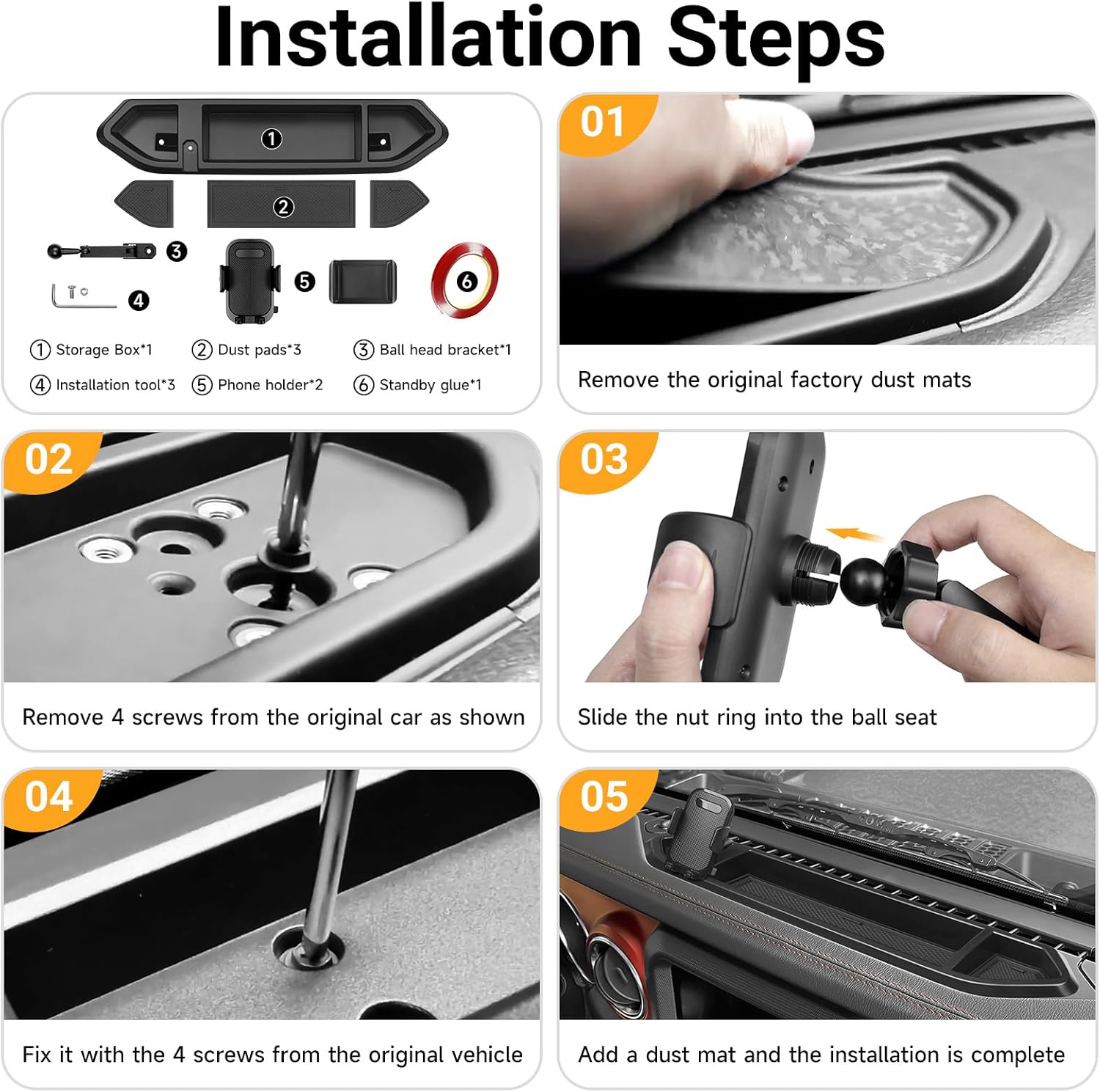 Installation Steps

①

②

③

④

⑤

⑥

① Storage Box*1
② Dust pads*3
③ Ball head bracket*1
④ Installation tool*3
⑤ Phone holder*2
⑥ Standby glue*1

01

Remove the original factory dust mats

02

Remove 4 screws from the original car as shown

03

Slide the nut ring into the ball seat

04

Fix it with the 4 screws from the original vehicle

05

Add a dust mat and the installation is complete