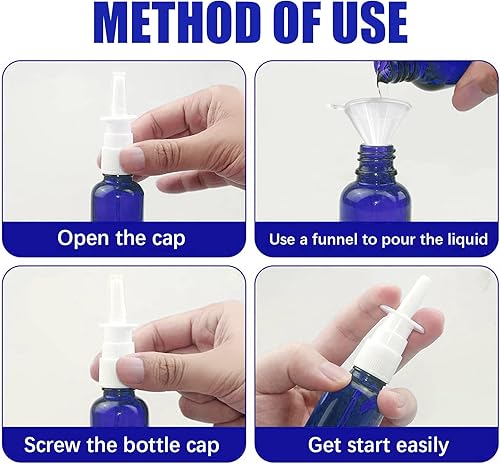 METHOD OF USE

Open the cap

Use a funnel to pour the liquid

Screw the bottle cap

Get start easily