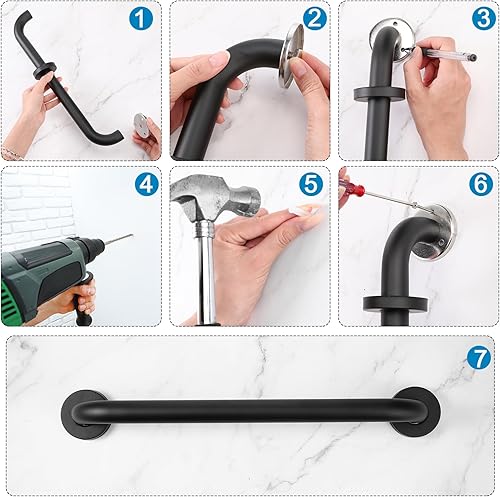 1
2
3
4
5
6
7