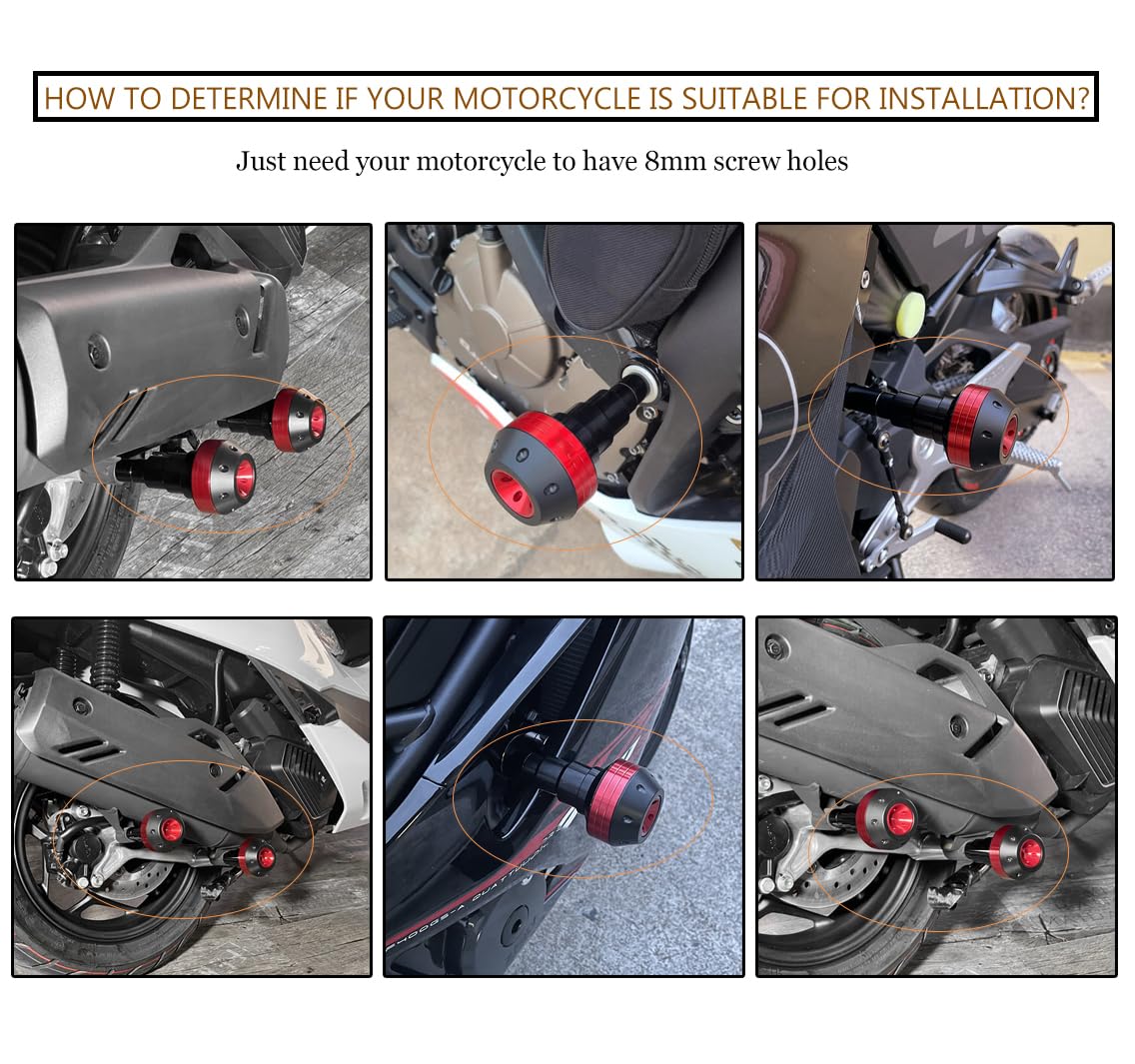 HOW TO DETERMINE IF YOUR MOTORCYCLE IS SUITABLE FOR INSTALLATION?

Just need your motorcycle to have 8mm screw holes