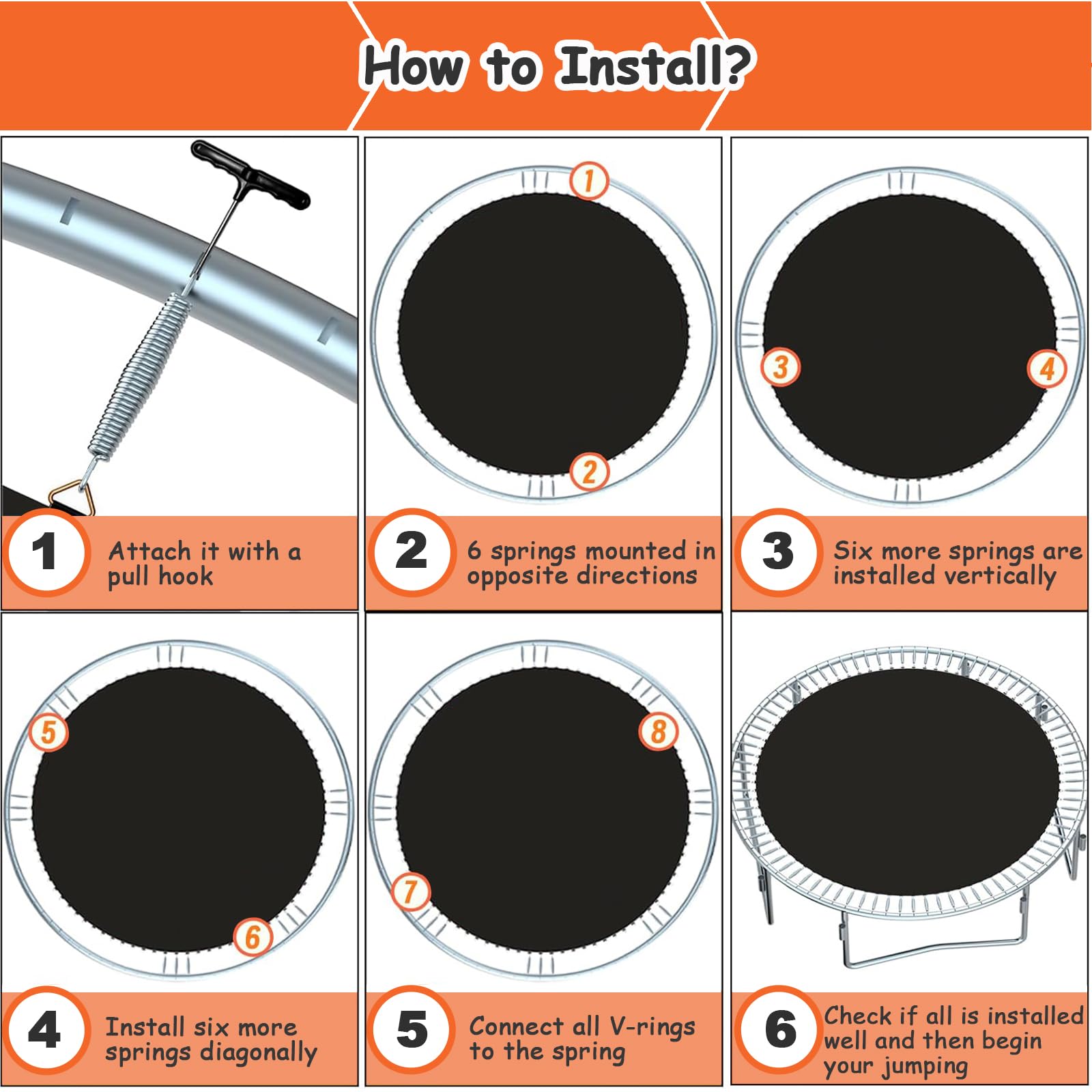 How to Install?

1 Attach it with a pull hook

1
2
2 6 springs mounted in opposite directions

3
4
3 Six more springs are installed vertically

5
6
4 Install six more springs diagonally

8
7
5 Connect all V-rings to the spring

6 Check if all is installed well and then begin your jumping