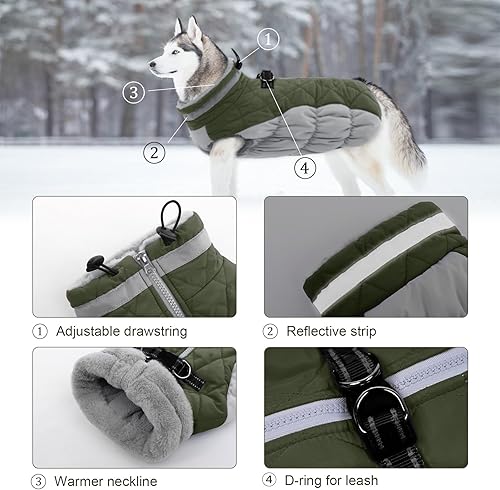 ①
③
②
④

① Adjustable drawstring

② Reflective strip

③ Warmer neckline

④ D-ring for leash