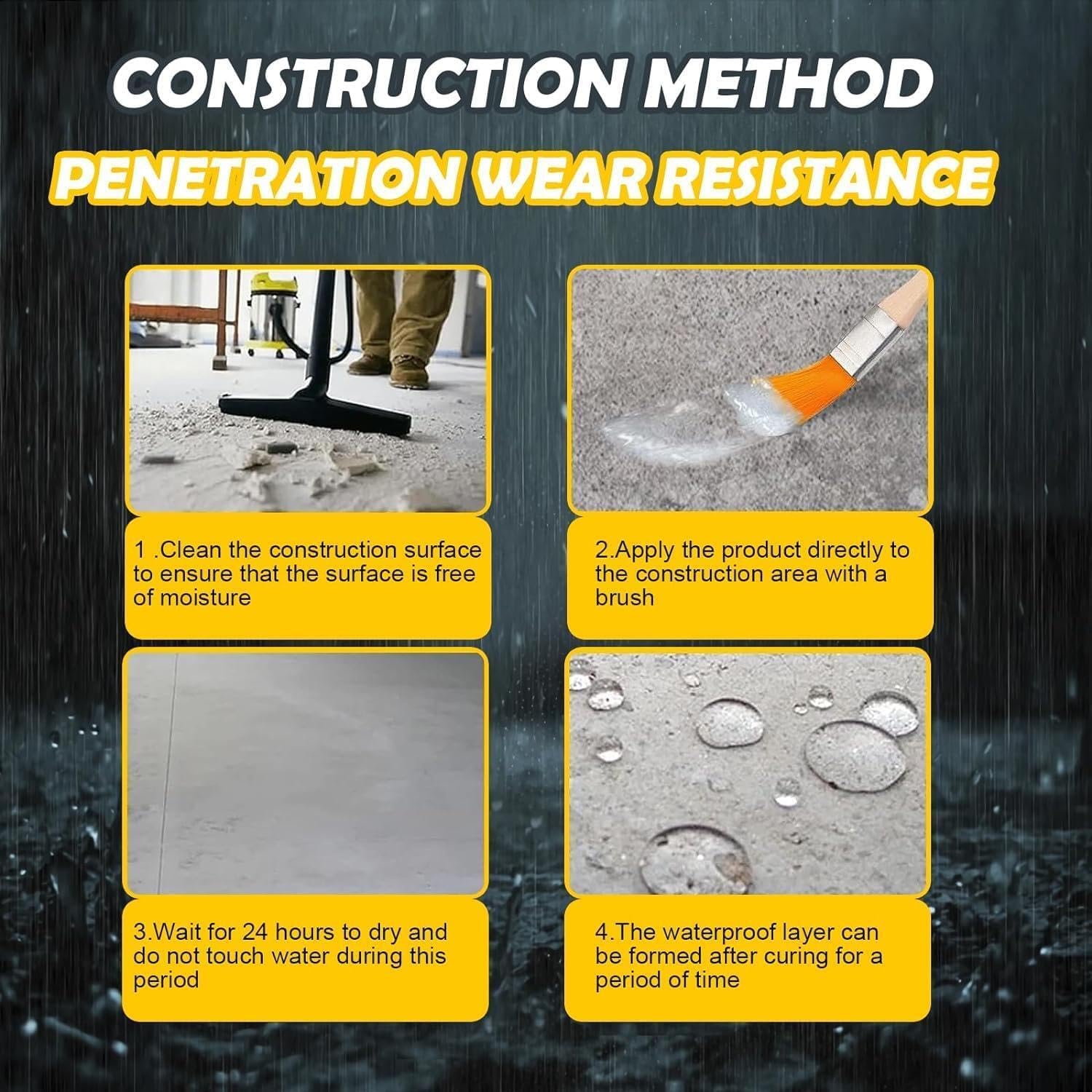 CONSTRUCTION METHOD
PENETRATION WEAR RESISTANCE

1 .Clean the construction surface to ensure that the surface is free of moisture

2.Apply the product directly to the construction area with a brush

3.Wait for 24 hours to dry and do not touch water during this period

4.The waterproof layer can be formed after curing for a period of time