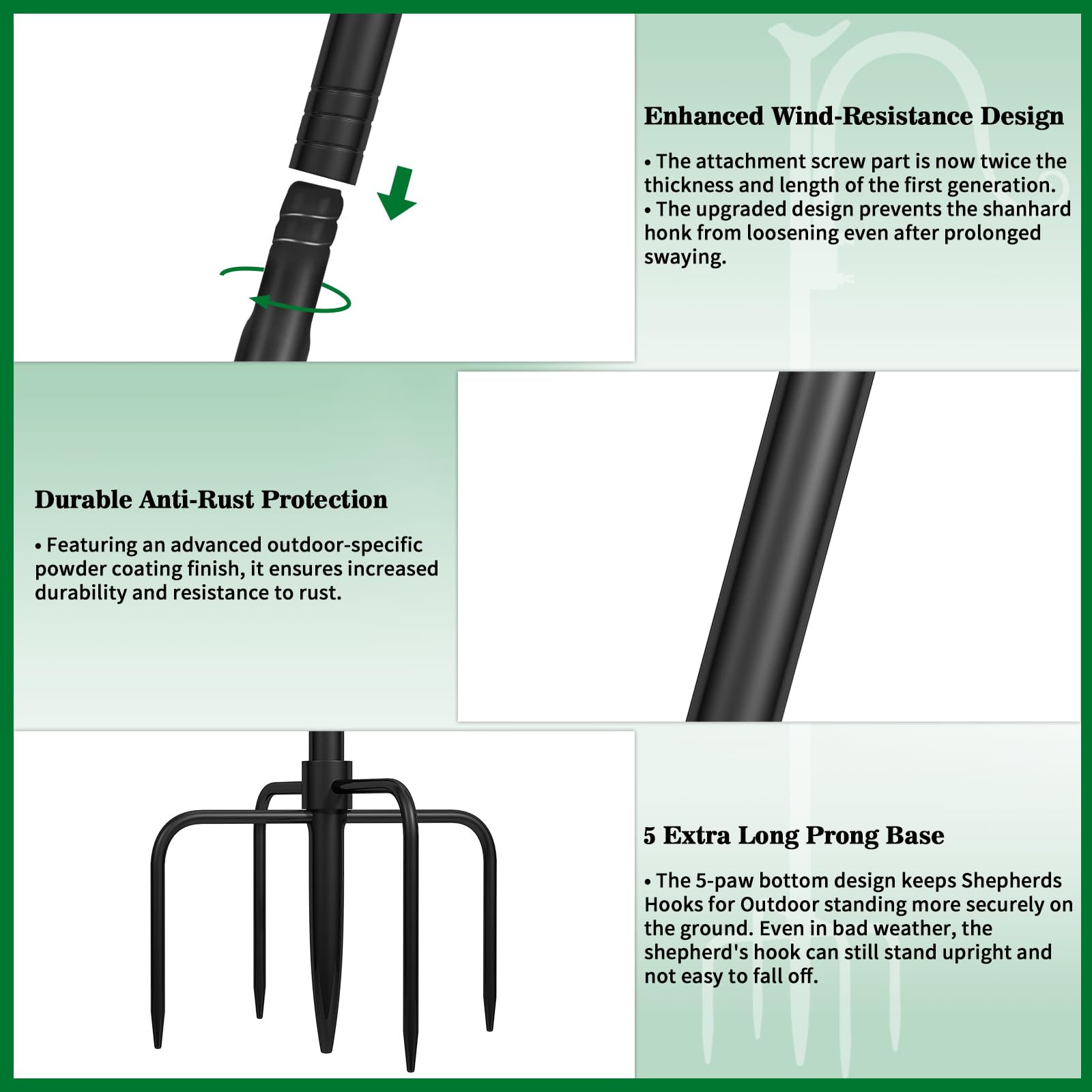 Enhanced Wind-Resistance Design

• The attachment screw part is now twice the thickness and length of the first generation.
• The upgraded design prevents the shanhard honk from loosening even after prolonged swaying.

Durable Anti-Rust Protection

• Featuring an advanced outdoor-specific powder coating finish, it ensures increased durability and resistance to rust.

5 Extra Long Prong Base

• The 5-paw bottom design keeps Shepherds Hooks for Outdoor standing more securely on the ground. Even in bad weather, the shepherd's hook can still stand upright and not easy to fall off.