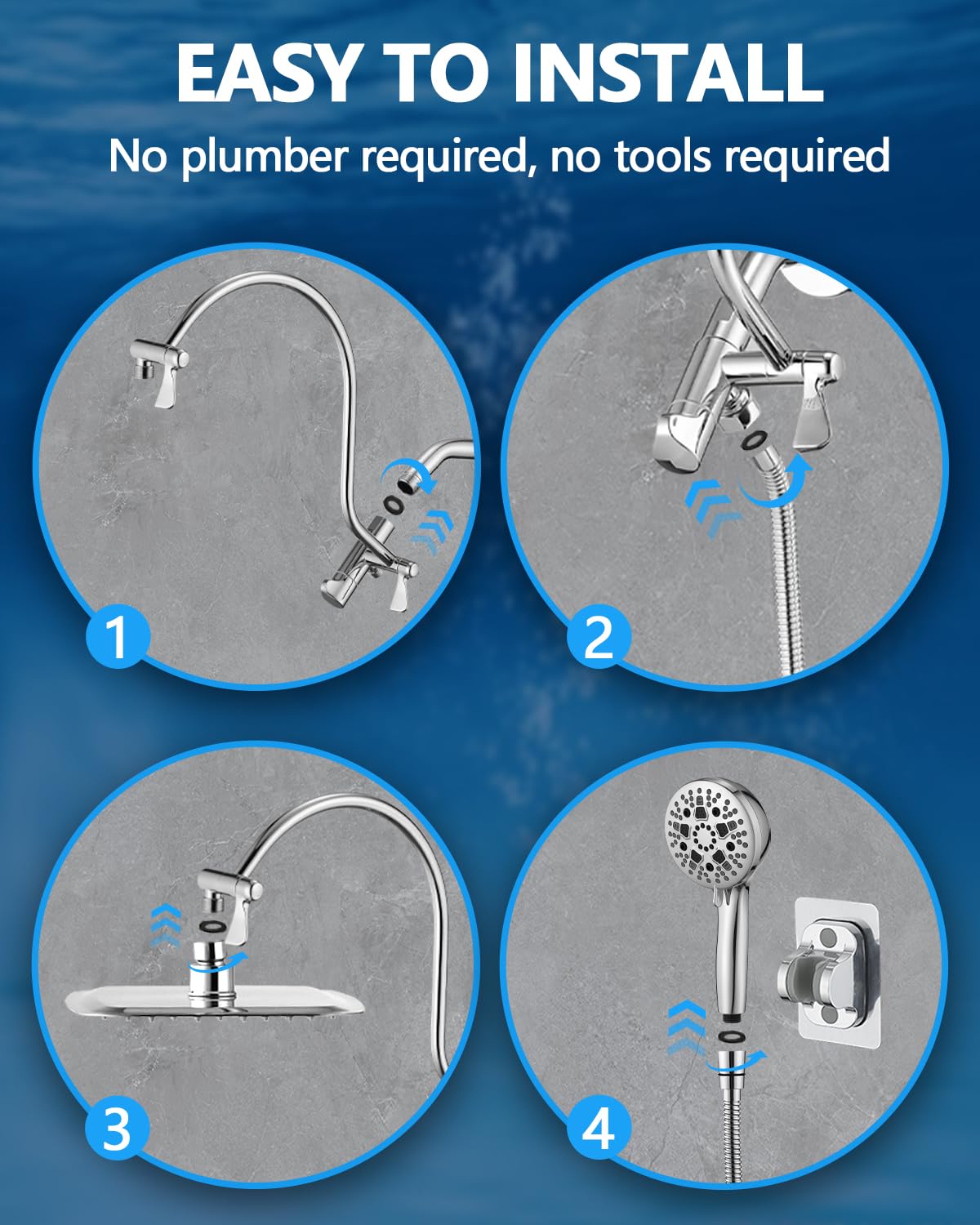 EASY TO INSTALL

No plumber required, no tools required

1

2

3

4