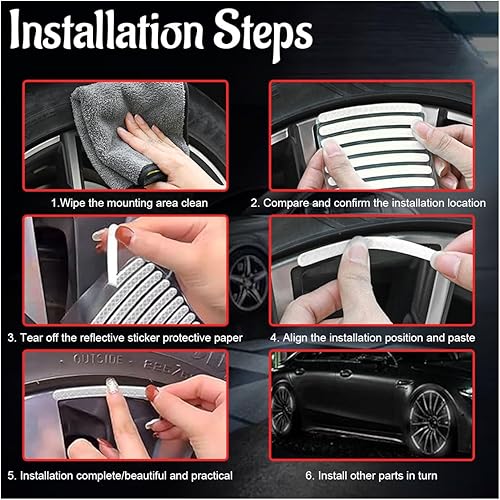 Installation Steps

1.Wipe the mounting area clean

2. Compare and confirm the installation location

3. Tear off the reflective sticker protective paper

4. Align the installation position and paste

OUTSIDE

5. Installation complete/beautiful and practical

6. Install other parts in turn