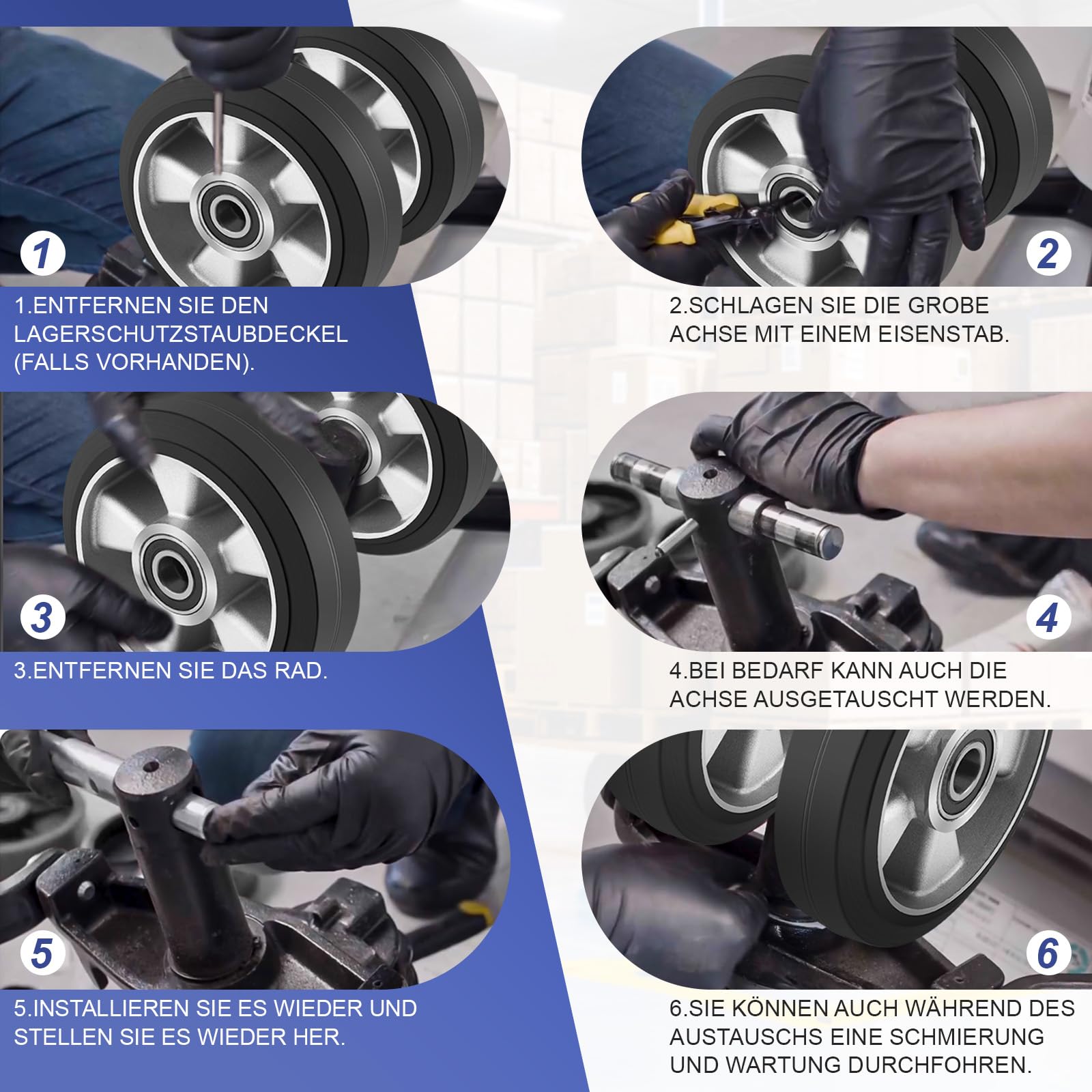 1

1.ENTFERNEN SIE DEN LAGERSCHUTZSTAUBDECKEL (FALLS VORHANDEN).

2

2.SCHLAGEN SIE DIE GROBE ACHSE MIT EINEM EISENSTAB.

3

3.ENTFERNEN SIE DAS RAD.

4

4.BEI BEDARF KANN AUCH DIE ACHSE AUSGETAUSCHT WERDEN.

5

5.INSTALLIEREN SIE ES WIEDER UND STELLEN SIE ES WIEDER HER.

6

6.SIE KÖNNEN AUCH WÄHREND DES AUSTAUSCHS EINE SCHMIERUNG UND WARTUNG DURCHFOHREN.