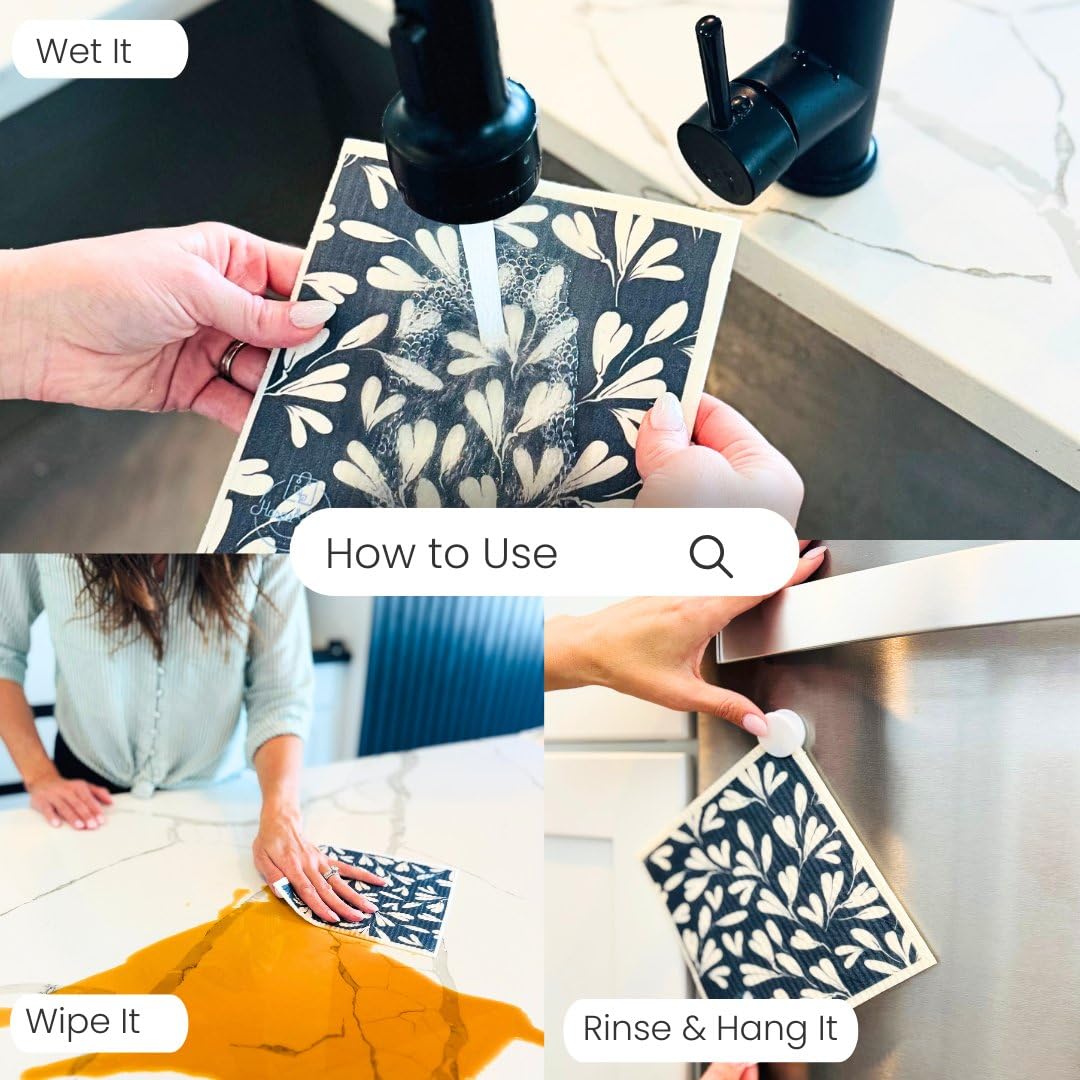 Wet It

How to Use

Wipe It

Rinse & Hang It