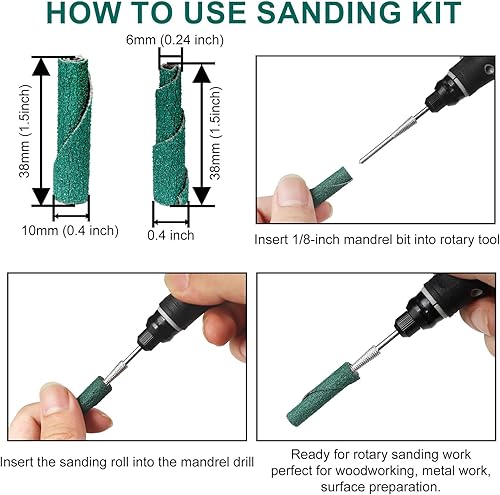 HOW TO USE SANDING KIT

38mm (1.5inch)

10mm (0.4 inch)

6mm (0.24 inch)

38mm (1.5inch)

0.4 inch

Insert 1/8-inch mandrel bit into rotary tool

Insert the sanding roll into the mandrel drill

Ready for rotary sanding work perfect for woodworking, metal work, surface preparation.