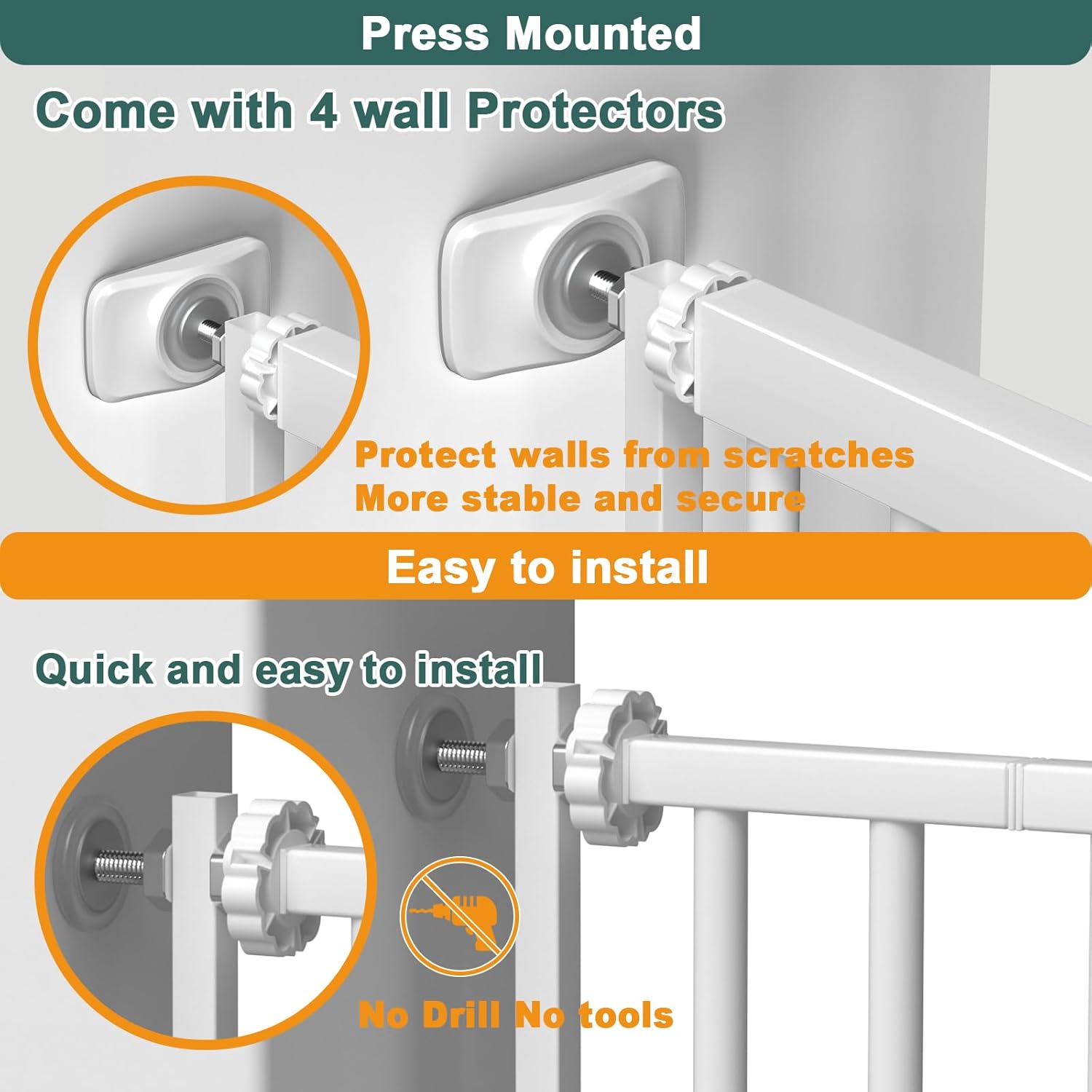 Press Mounted

Come with 4 wall Protectors

Protect walls from scratches
More stable and secure

Easy to install

Quick and easy to install

No Drill No tools